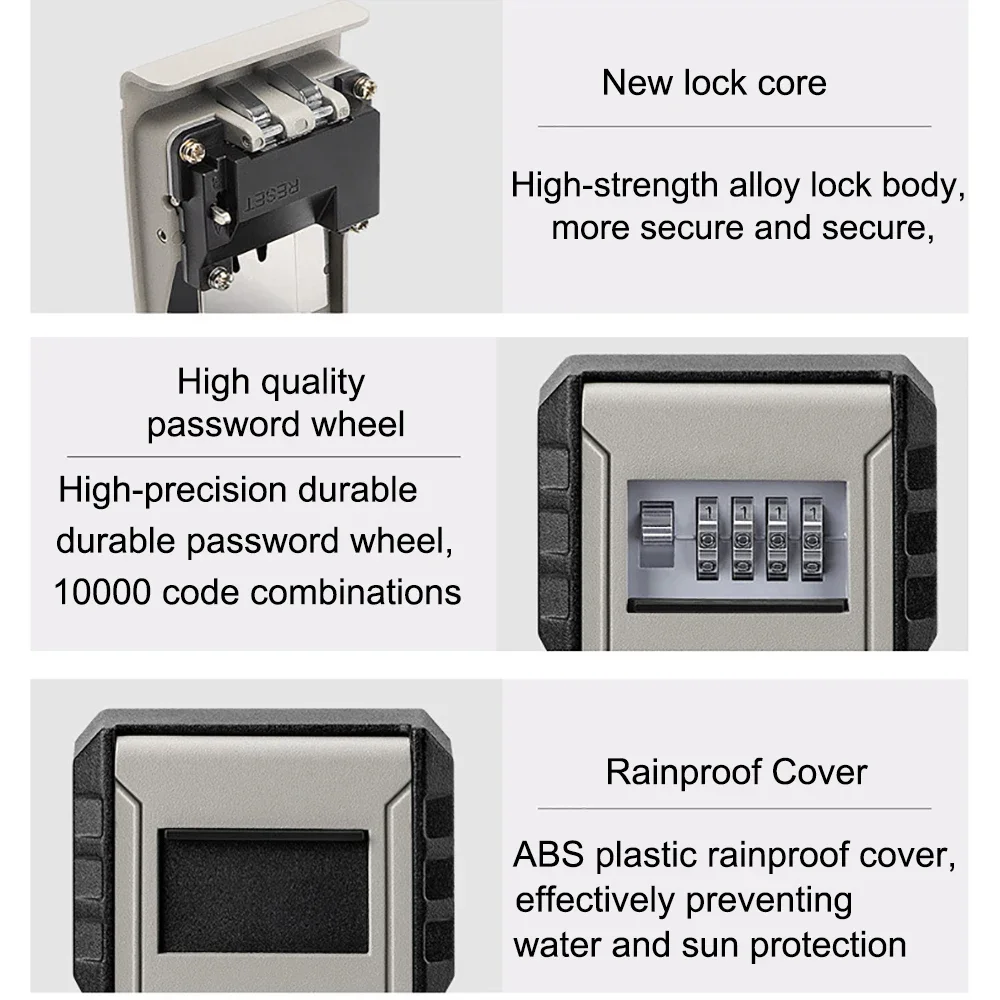 RESET

New lock core

High-strength alloy lock body, more secure and secure,

High quality password wheel

High-precision durable durable password wheel, 10000 code combinations

1 1 1 1

Rainproof Cover

ABS plastic rainproof cover, effectively preventing water and sun protection