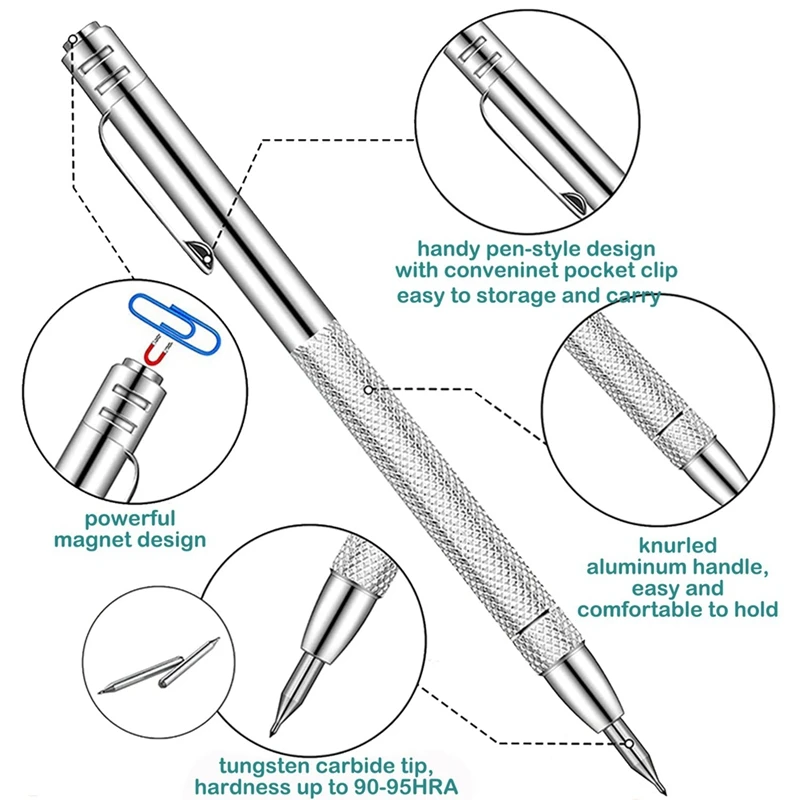 handy pen-style design with conveninet pocket clip easy to storage and carry

powerful magnet design

knurled aluminum handle, easy and comfortable to hold

tungsten carbide tip, hardness up to 90-95HRA