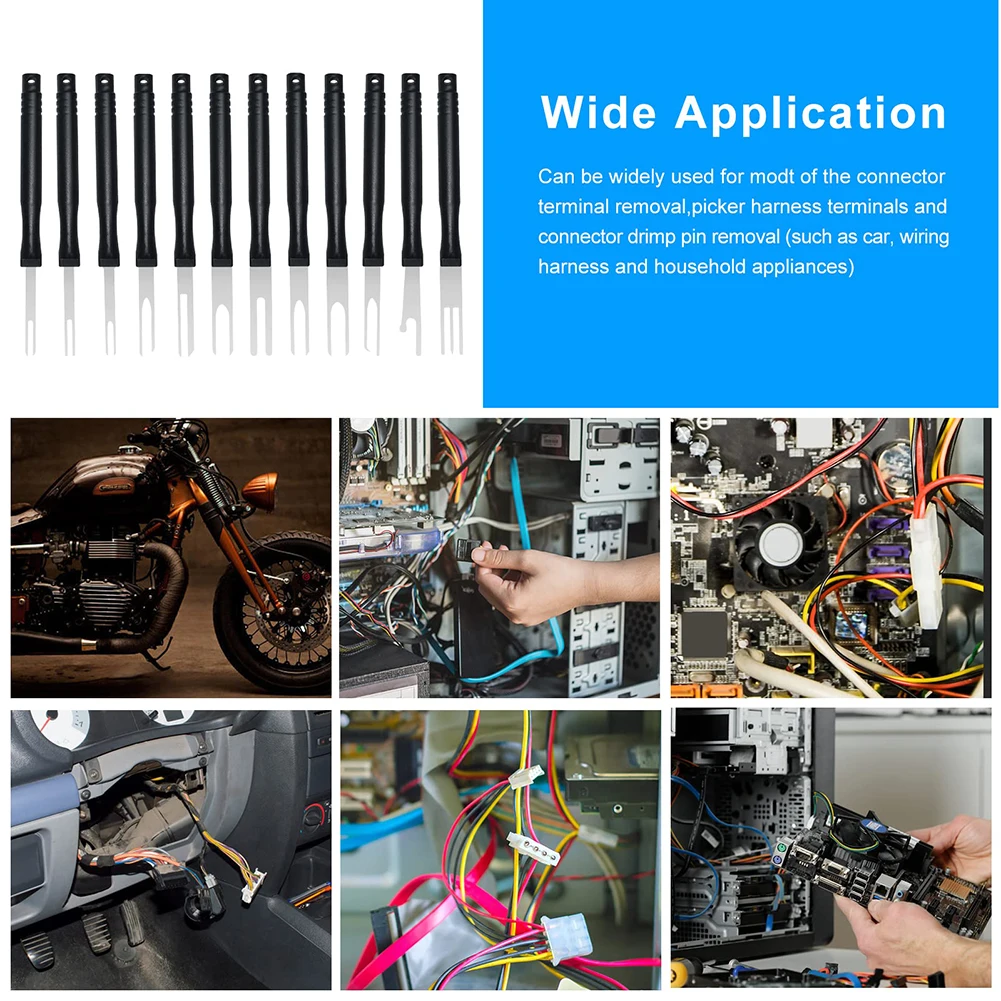 Wide Application

Can be widely used for modt of the connector terminal removal,picker harness terminals and connector drimp pin removal (such as car, wiring harness and household appliances)