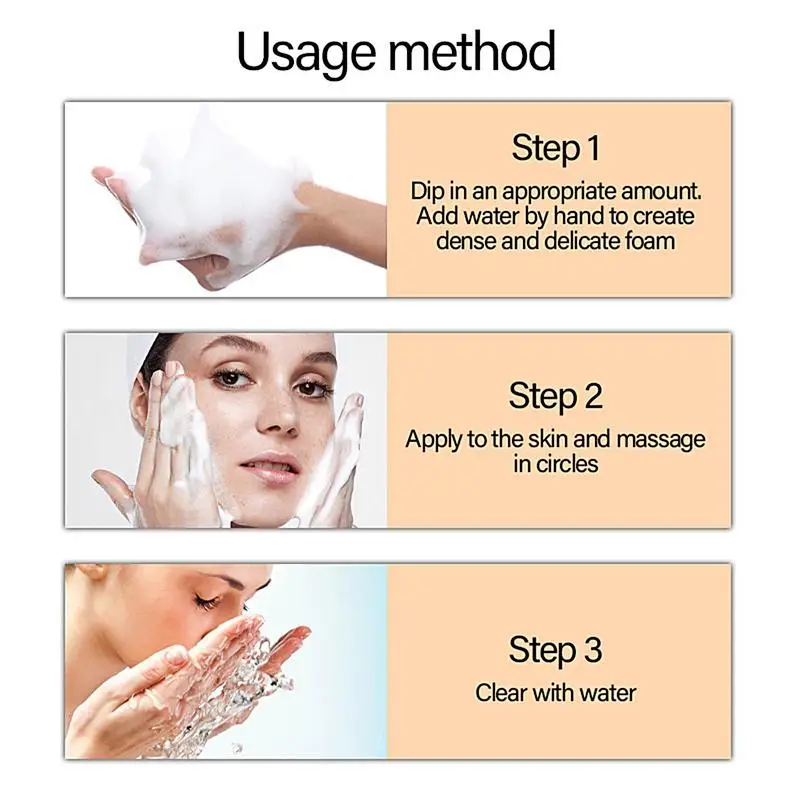 Usage method

Step 1
Dip in an appropriate amount. Add water by hand to create dense and delicate foam

Step 2
Apply to the skin and massage in circles

Step 3
Clear with water