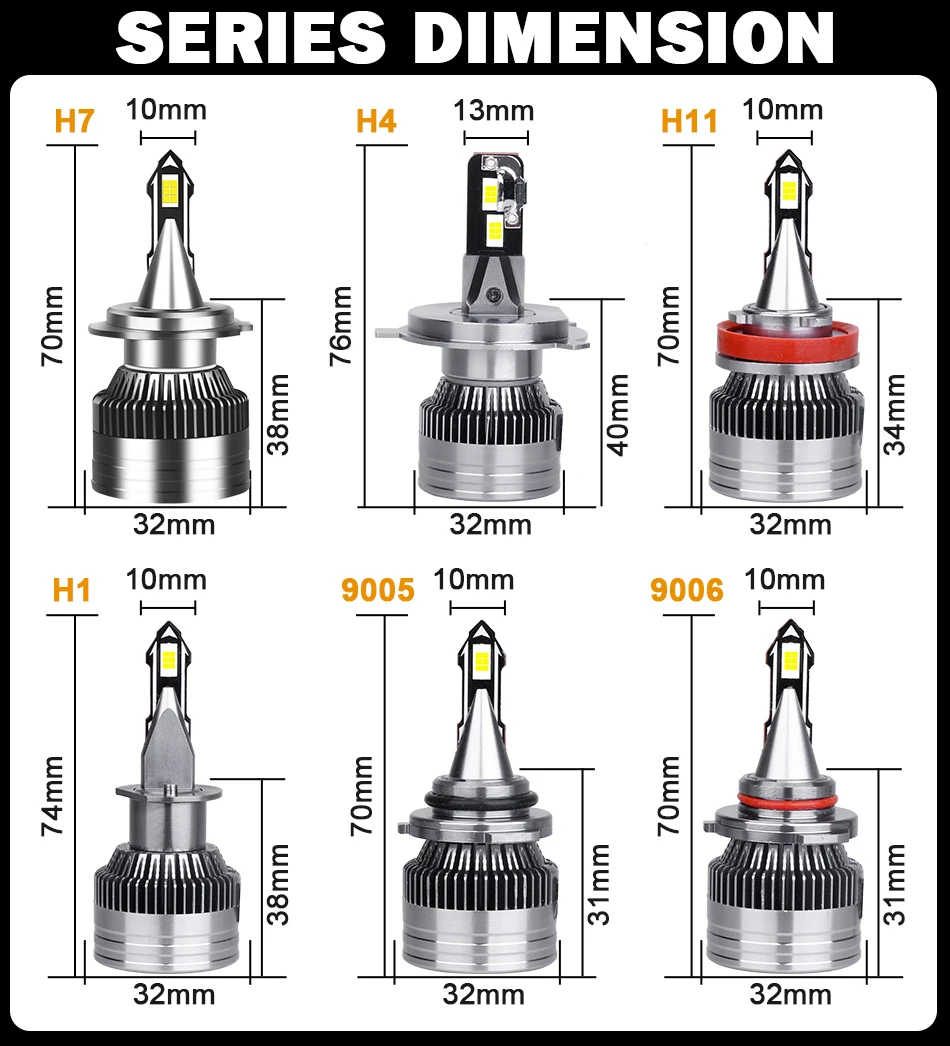 SERIES DIMENSION

H7
10mm
70mm
38mm
32mm

H4
13mm
76mm
40mm
32mm

H11
10mm
70mm
34mm
32mm

H1
10mm
74mm
38mm
32mm

9005
10mm
70mm
31mm
32mm

9006
10mm
70mm
31mm
32mm