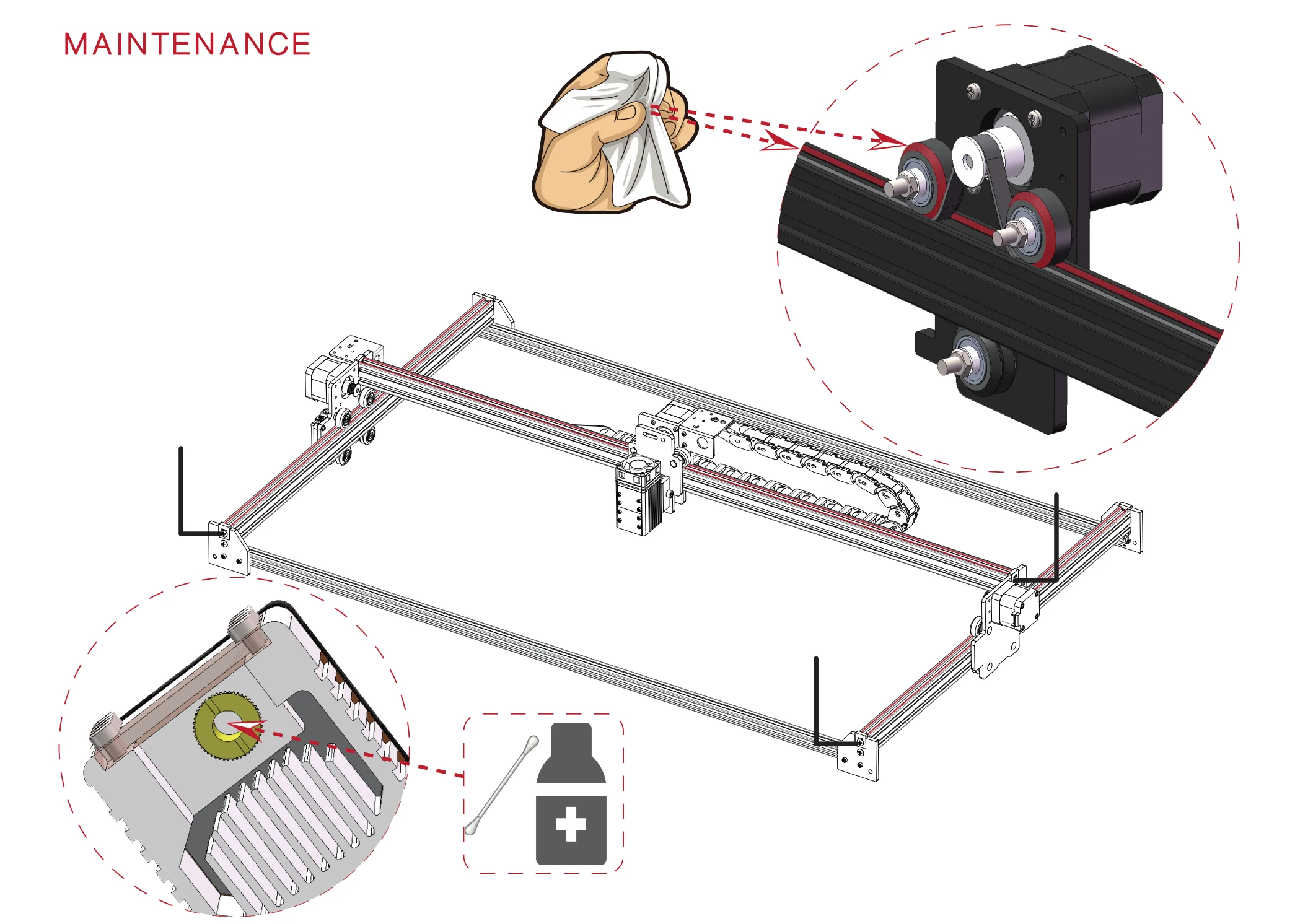 MAINTENANCE