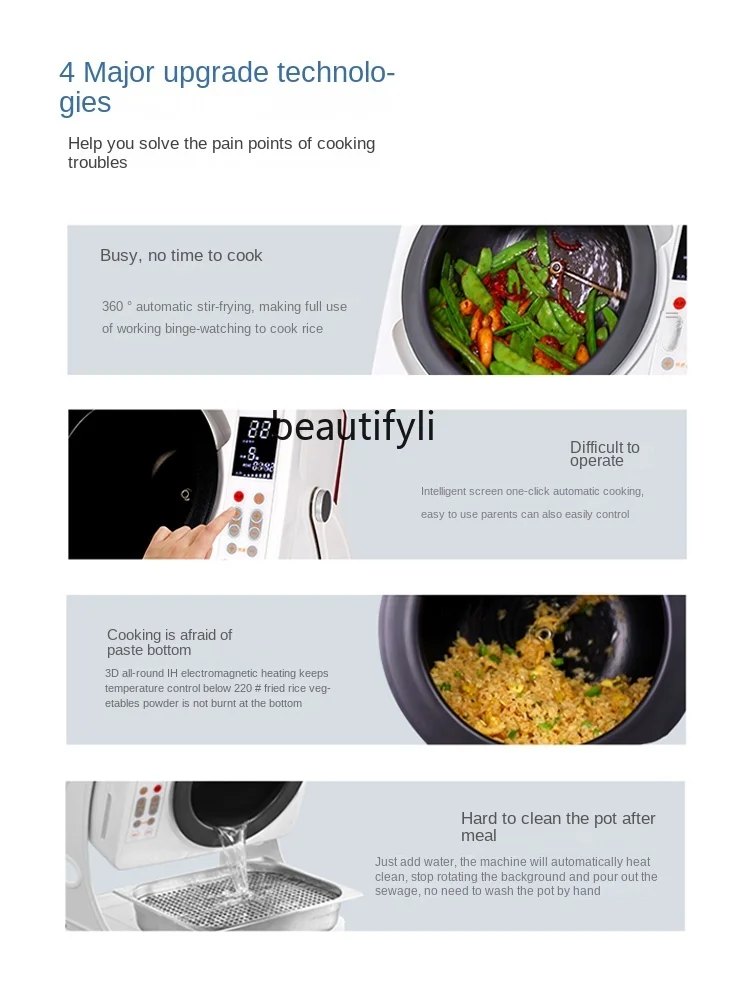 4 Major upgrade technologies

Help you solve the pain points of cooking troubles

Busy, no time to cook

360 ° automatic stir-frying, making full use of working binge-watching to cook rice

beautifyli

Difficult to operate

Intelligent screen one-click automatic cooking, easy to use parents can also easily control

Cooking is afraid of paste bottom

3D all-round IH electromagnetic heating keeps temperature control below 220 # fried rice vegetables powder is not burnt at the bottom

Hard to clean the pot after meal

Just add water, the machine will automatically heat clean, stop rotating the background and pour out the sewage, no need to wash the pot by hand