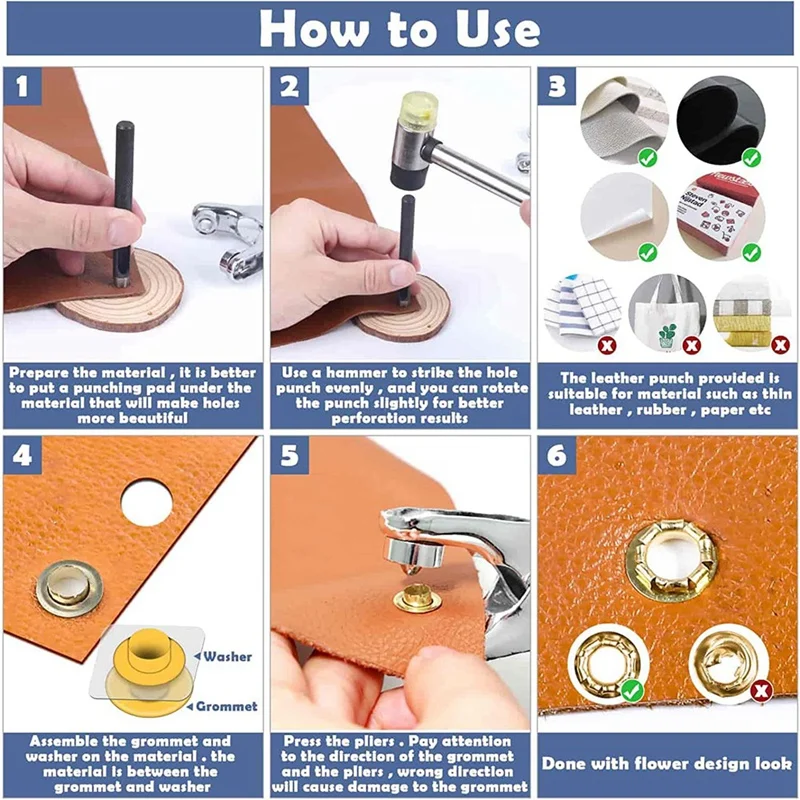 How to Use

1

Prepare the material , it is better to put a punching pad under the material that will make holes more beautiful

2

Use a hammer to strike the hole punch evenly , and you can rotate the punch slightly for better perforation results

3

The leather punch provided is suitable for material such as thin leather , rubber , paper etc

4

Washer

Grommet

Assemble the grommet and washer on the material . the material is between the grommet and washer

5

Press the pliers . Pay attention to the direction of the grommet and the pliers , wrong direction will cause damage to the grommet

6

Done with flower design look