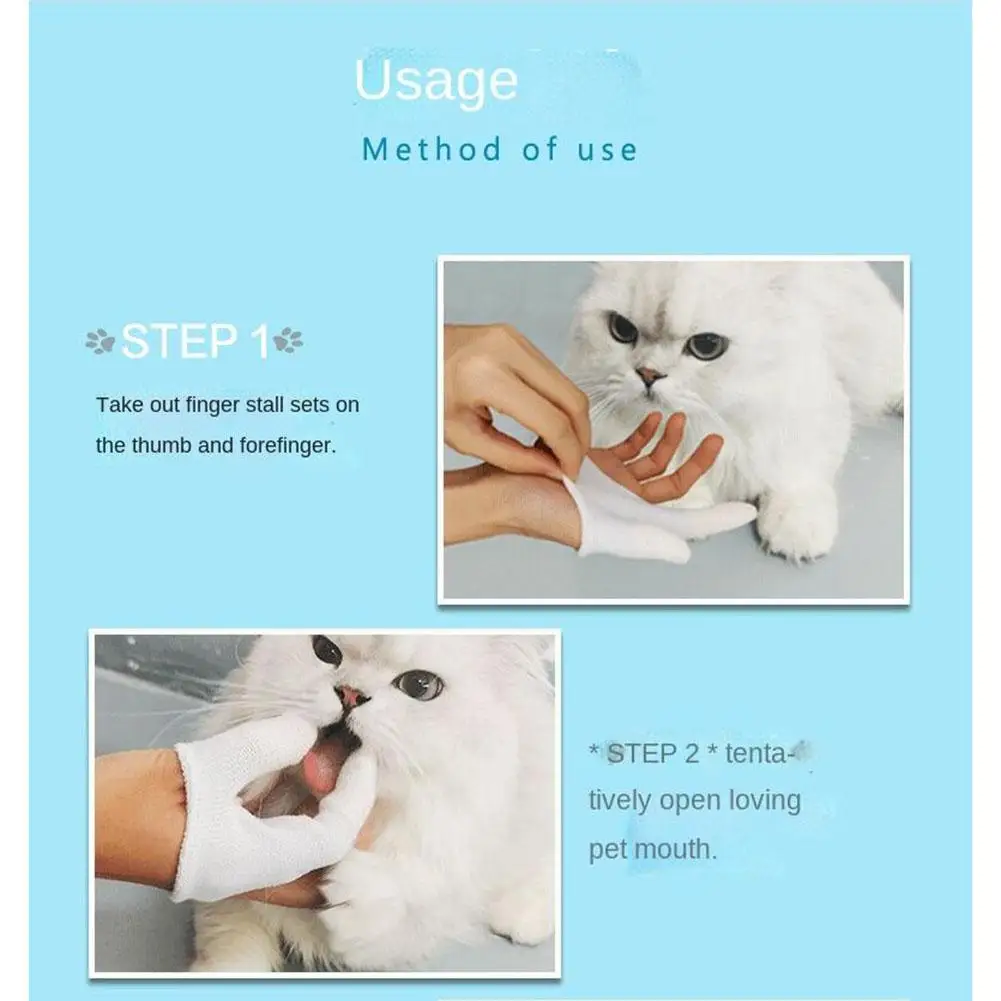 Usage

Method of use

STEP 1

Take out finger stall sets on the thumb and forefinger.

* STEP 2 * tentatively open loving pet mouth.