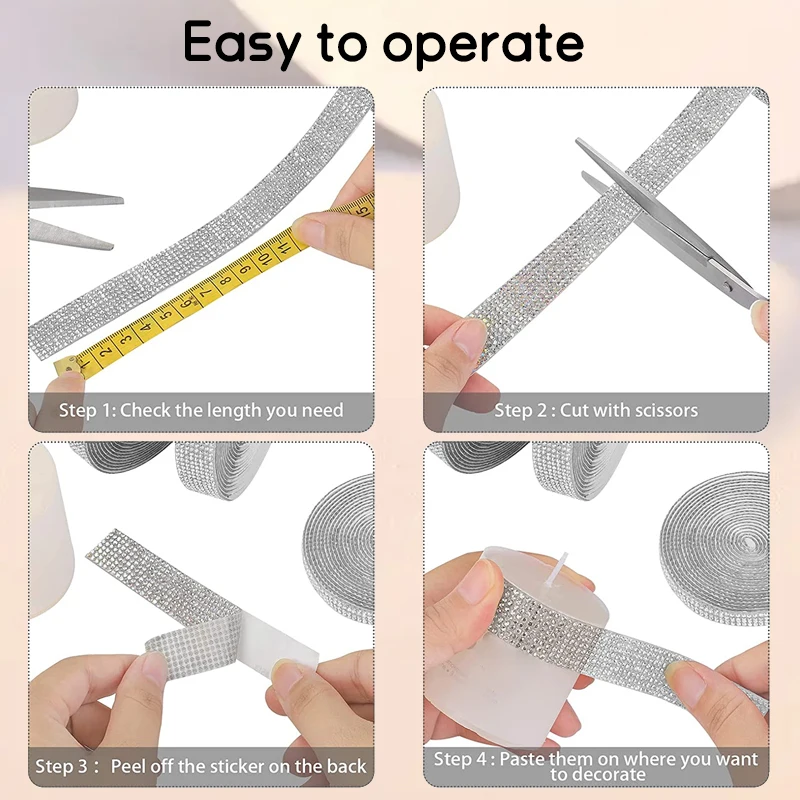 Easy to operate

1 2 3 4 5 6 7 8 9 10 11 15

Step 1: Check the length you need

Step 2 : Cut with scissors

Step 3 : Peel off the sticker on the back

Step 4 : Paste them on where you want to decorate