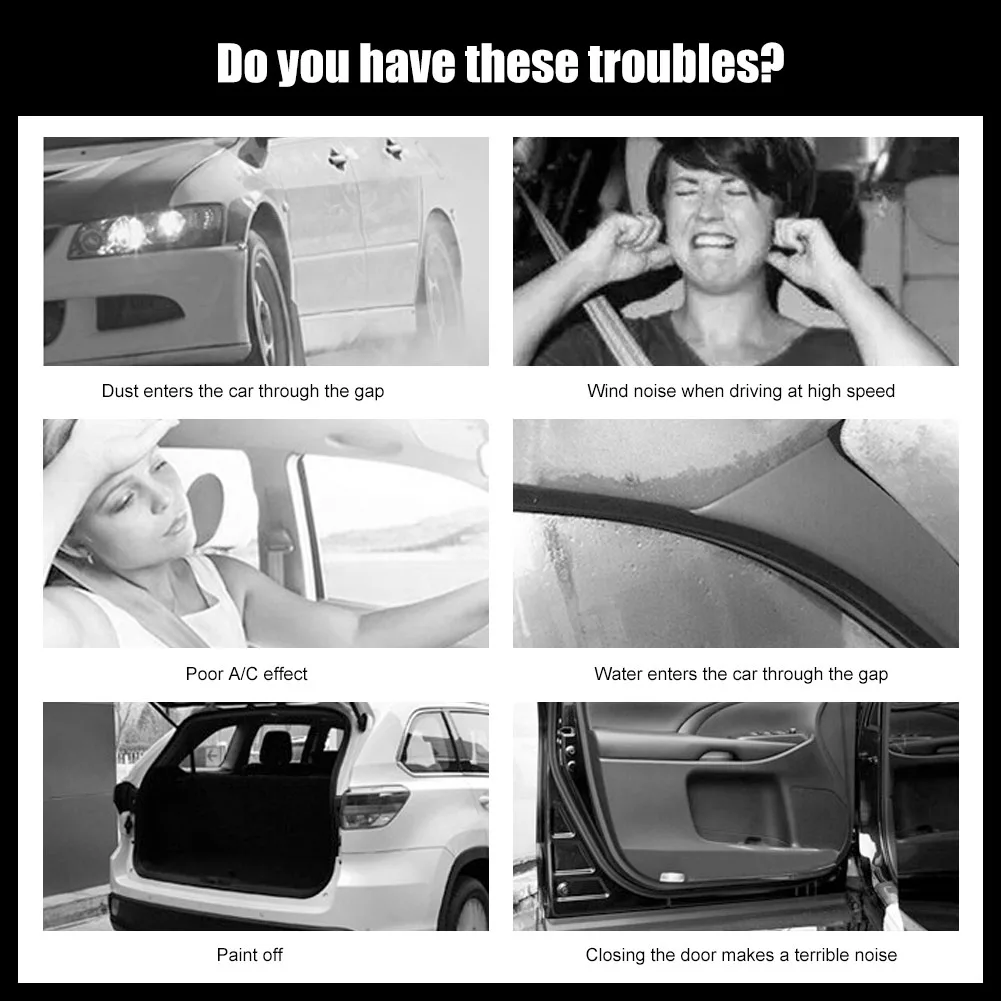 Do you have these troubles?

Dust enters the car through the gap

Wind noise when driving at high speed

Poor A/C effect

Water enters the car through the gap

Paint off

Closing the door makes a terrible noise