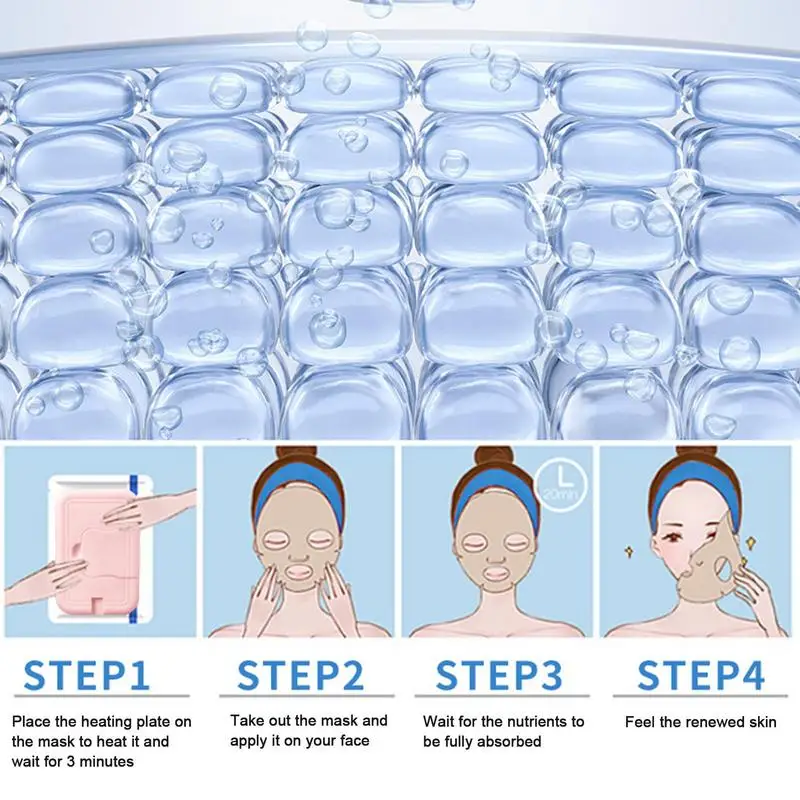 20min

STEP1

Place the heating plate on the mask to heat it and wait for 3 minutes

STEP2

Take out the mask and apply it on your face

STEP3

Wait for the nutrients to be fully absorbed

STEP4

Feel the renewed skin