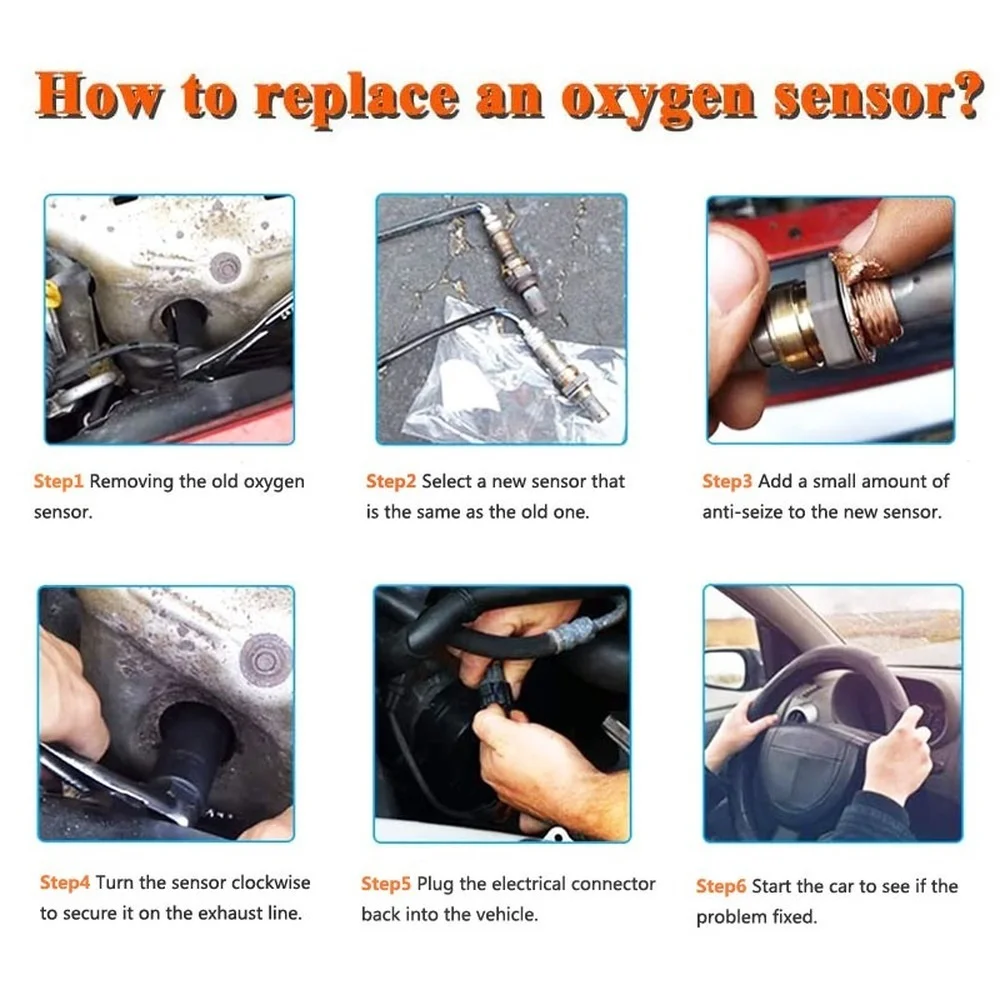 How to replace an oxygen sensor?

Step1 Removing the old oxygen sensor.

Step2 Select a new sensor that is the same as the old one.

Step3 Add a small amount of anti-seize to the new sensor.

Step4 Turn the sensor clockwise to secure it on the exhaust line.

Step5 Plug the electrical connector back into the vehicle.

Step6 Start the car to see if the problem fixed.