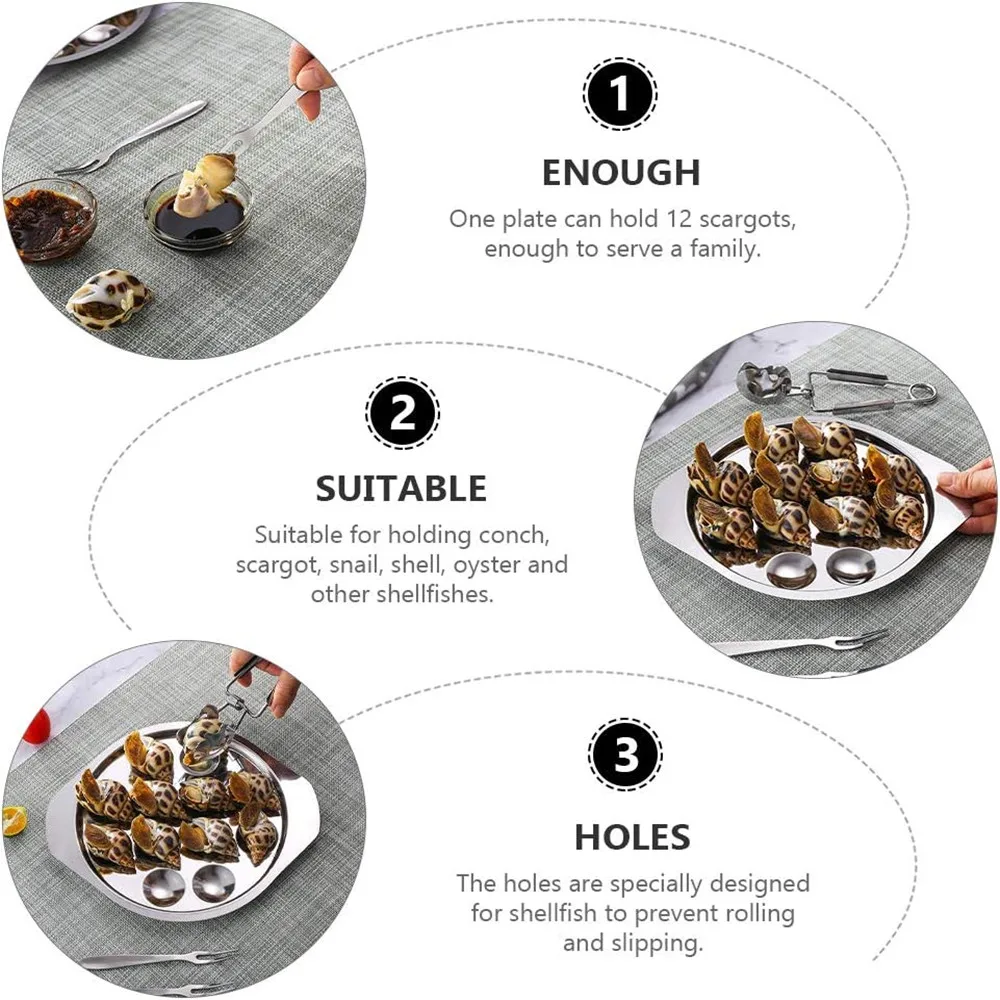 1

ENOUGH

One plate can hold 12 scargots, enough to serve a family.

2

SUITABLE

Suitable for holding conch, scargot, snail, shell, oyster and other shellfishes.

3

HOLES

The holes are specially designed for shellfish to prevent rolling and slipping.