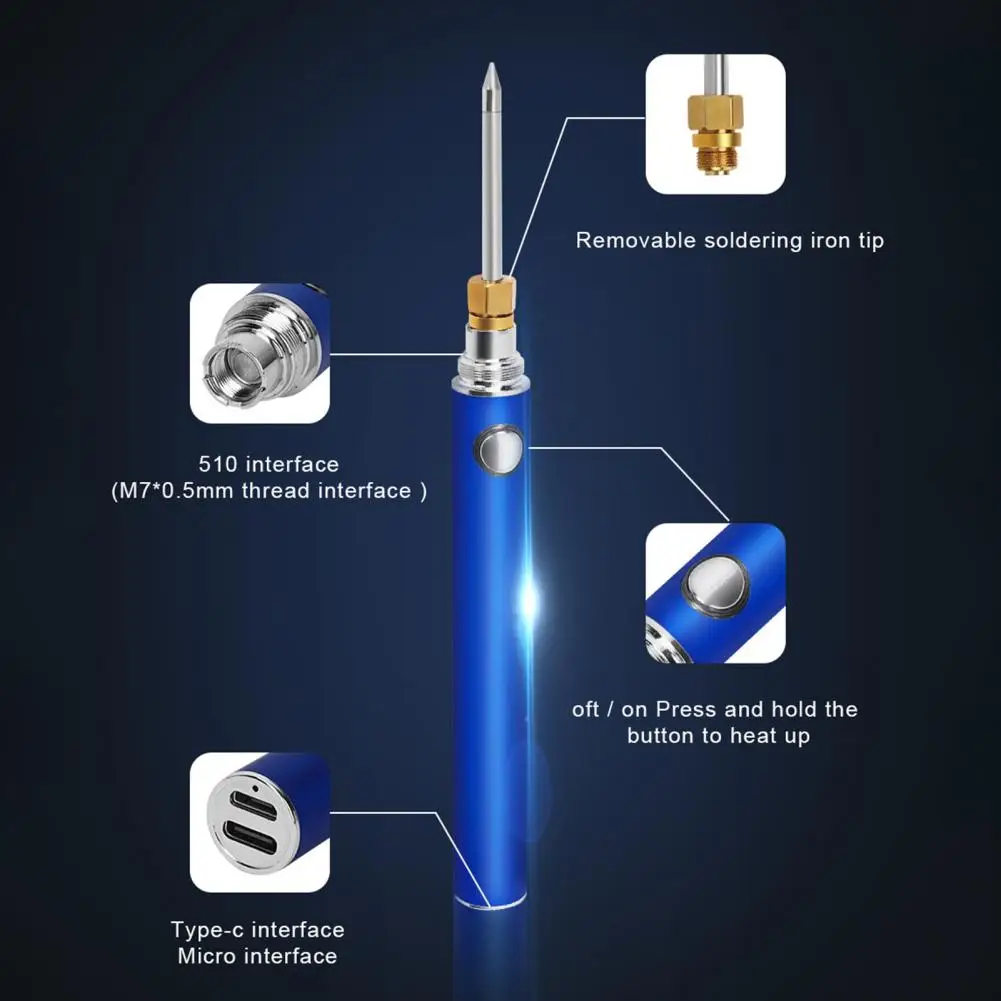 Removable soldering iron tip

510 interface
(M7*0.5mm thread interface )

oft / on Press and hold the button to heat up

Type-c interface
Micro interface