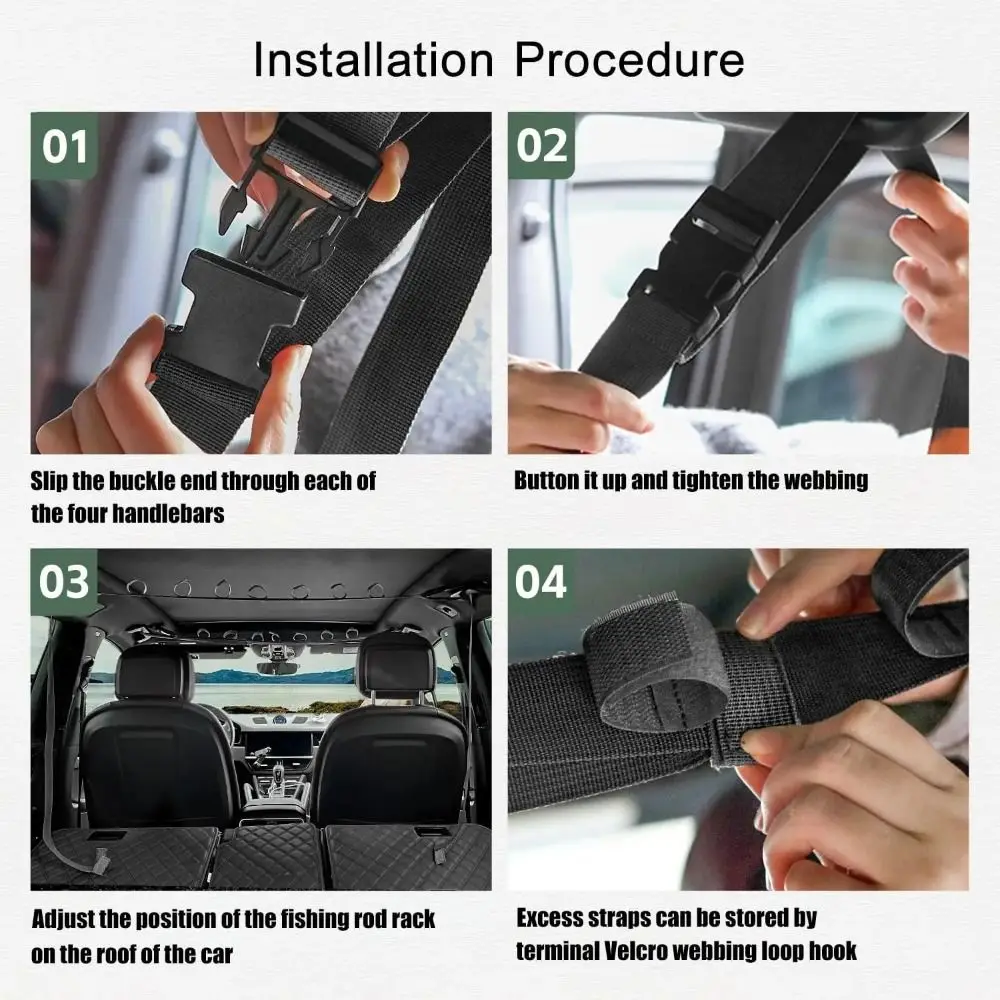 Installation Procedure

01

Slip the buckle end through each of the four handlebars

02

Button it up and tighten the webbing

03

Adjust the position of the fishing rod rack on the roof of the car

04

Excess straps can be stored by terminal Velcro webbing loop hook