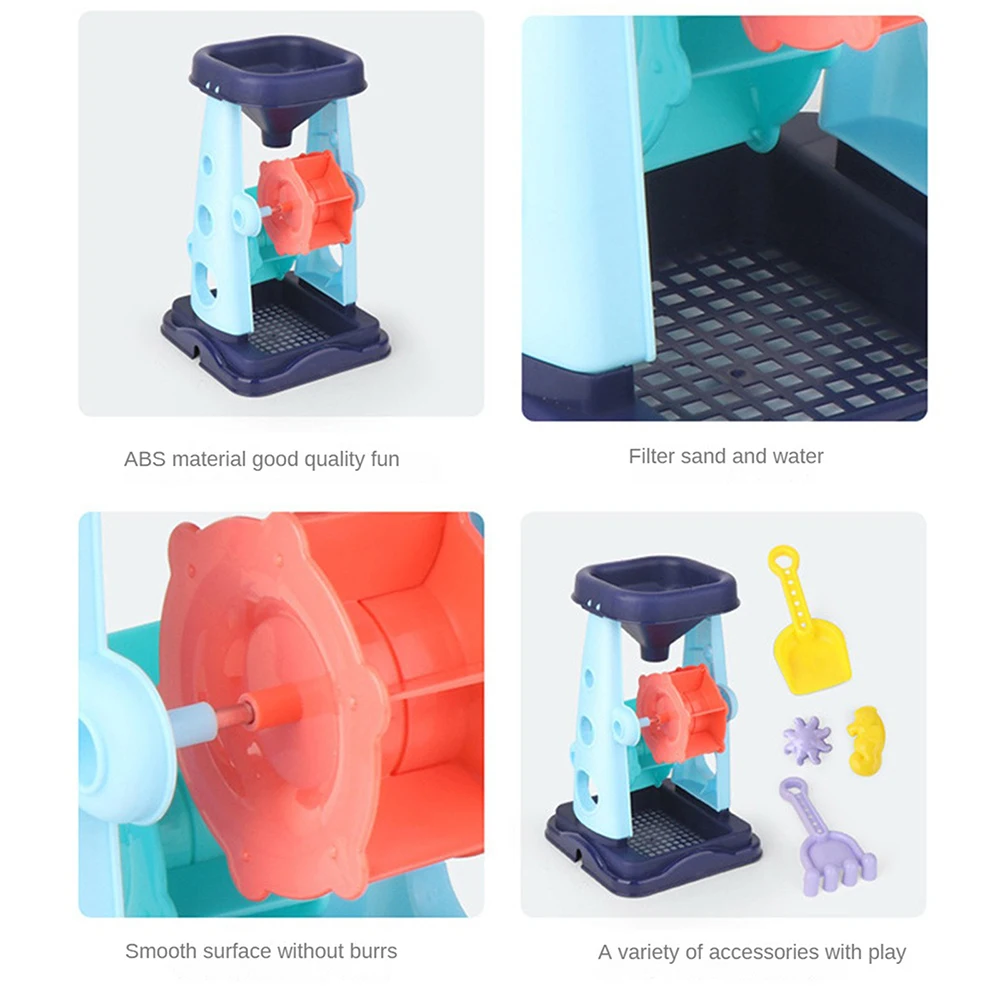 ABS material good quality fun

Filter sand and water

Smooth surface without burrs

A variety of accessories with play