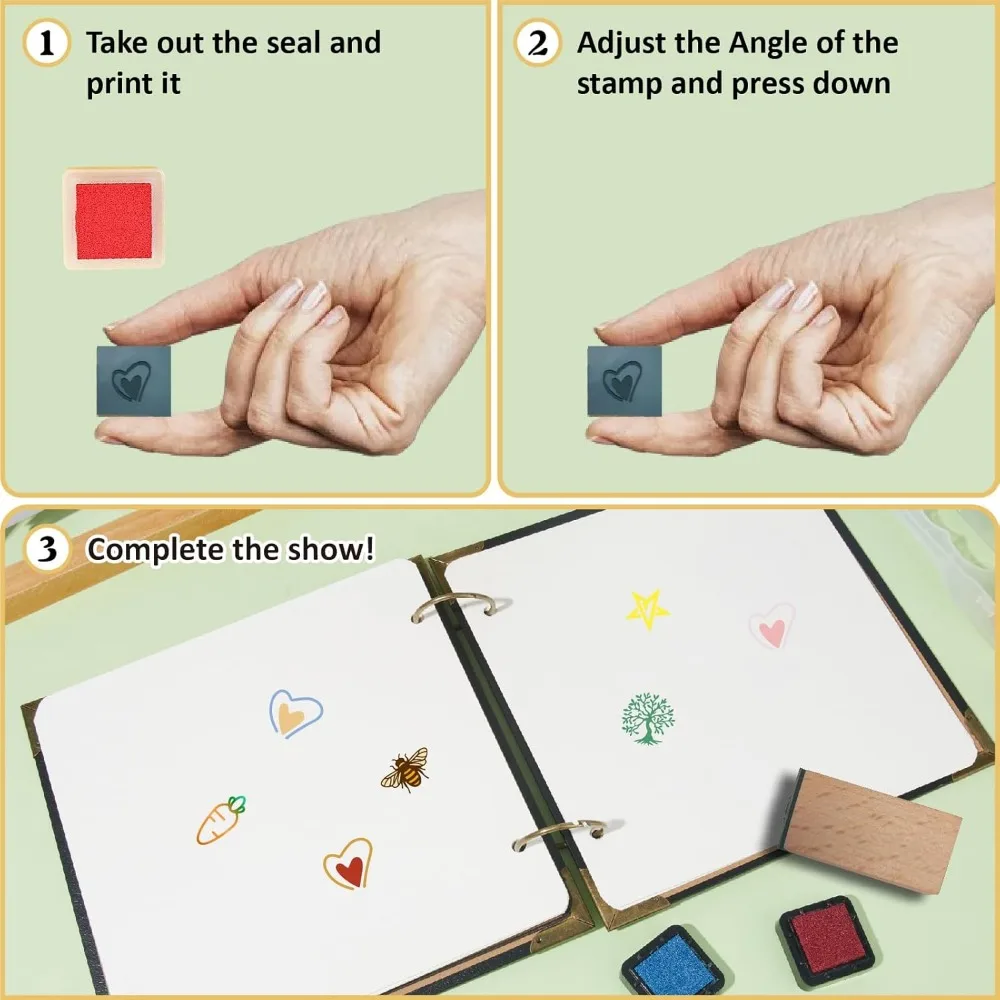 1 Take out the seal and print it

2 Adjust the Angle of the stamp and press down

3 Complete the show!