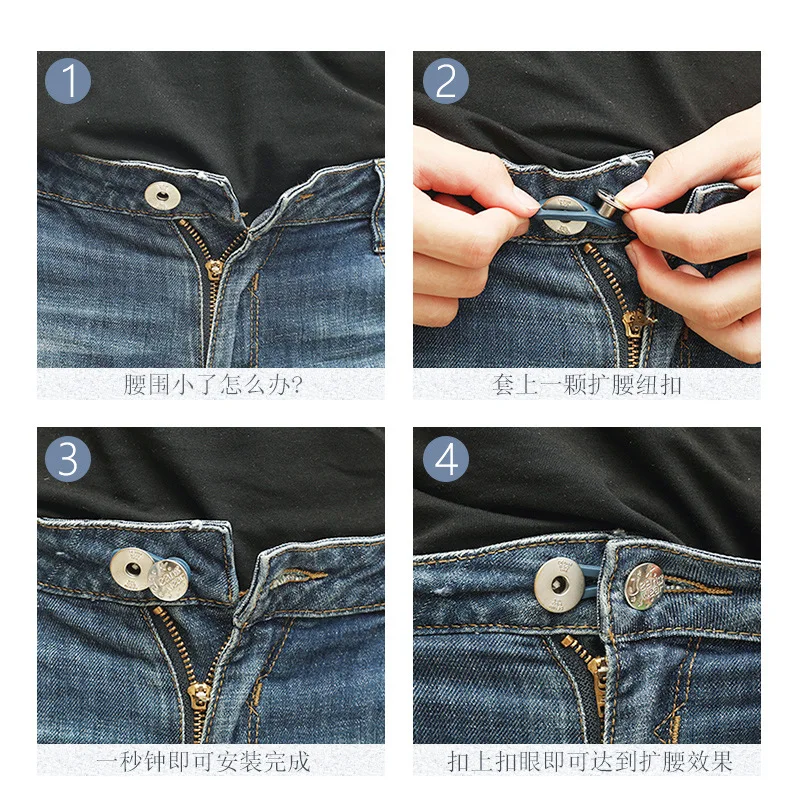 1

腰围小了怎么办?

2

套上一颗扩腰纽扣

3

一秒钟即可安装完成

4

扣上扣眼即可达到扩腰效果