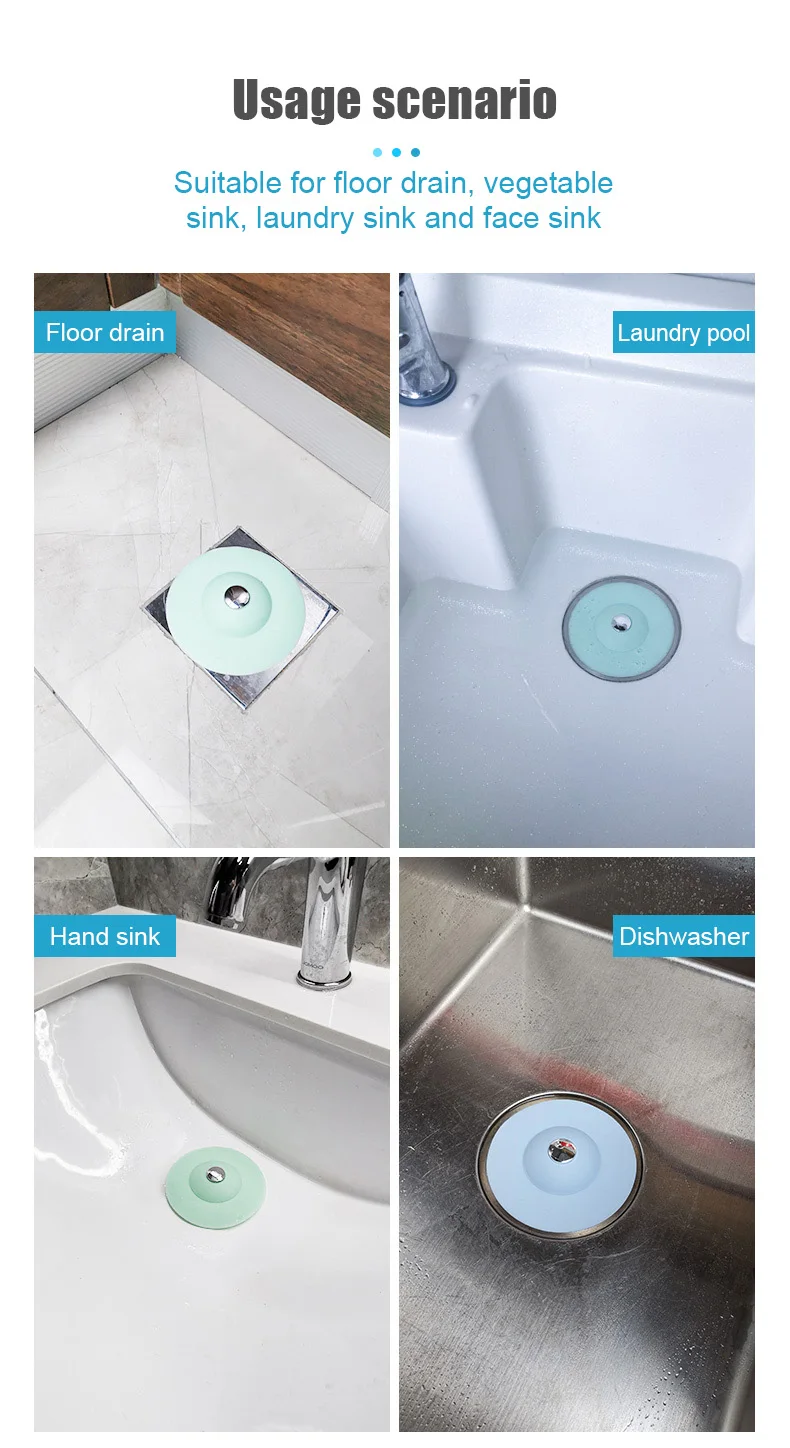 Usage scenario

Suitable for floor drain, vegetable sink, laundry sink and face sink

Floor drain

Laundry pool

Hand sink

Dishwasher