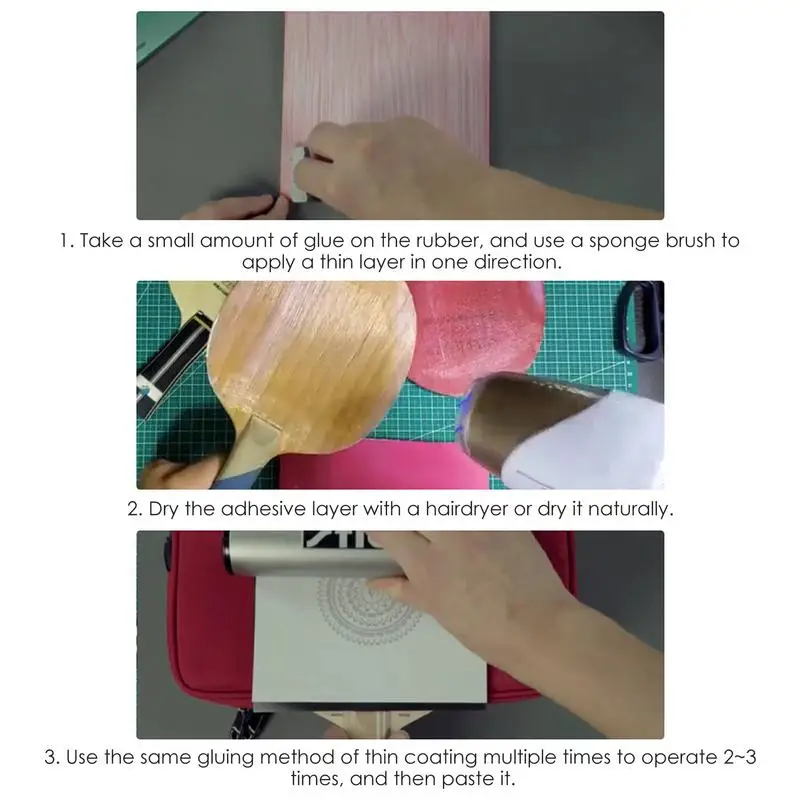 1. Take a small amount of glue on the rubber, and use a sponge brush to apply a thin layer in one direction.

2. Dry the adhesive layer with a hairdryer or dry it naturally.

3. Use the same gluing method of thin coating multiple times to operate 2~3 times, and then paste it.