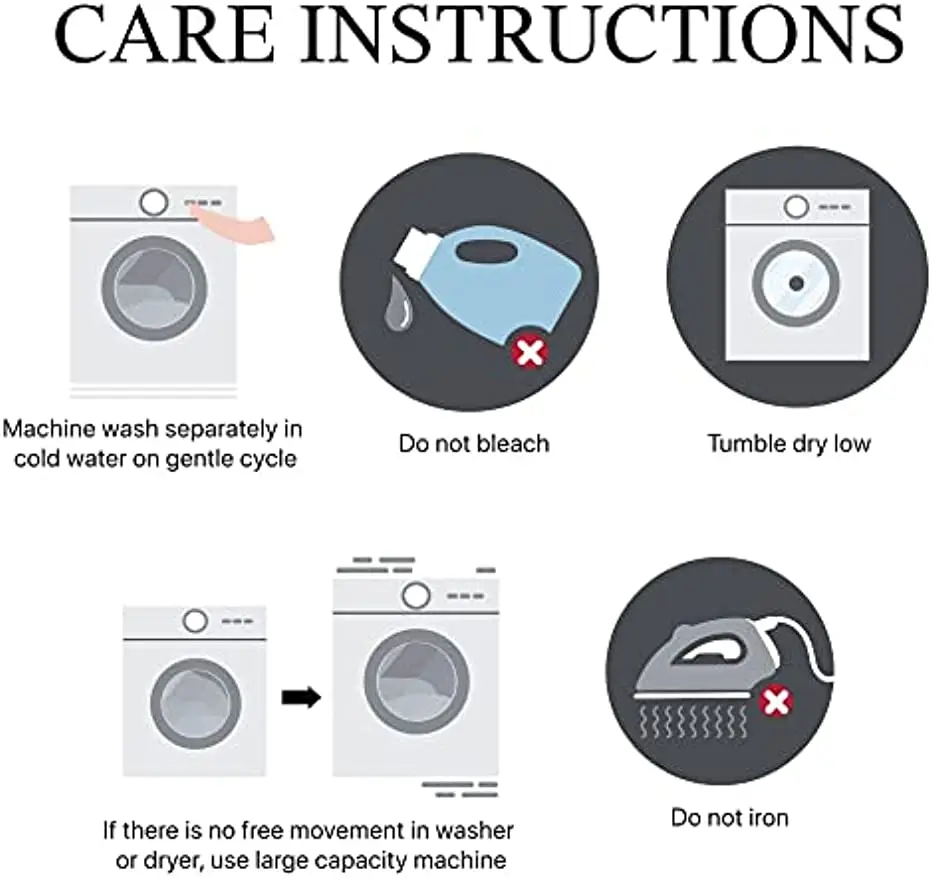 CARE INSTRUCTIONS

Machine wash separately in cold water on gentle cycle

Do not bleach

Tumble dry low

If there is no free movement in washer or dryer, use large capacity machine

Do not iron