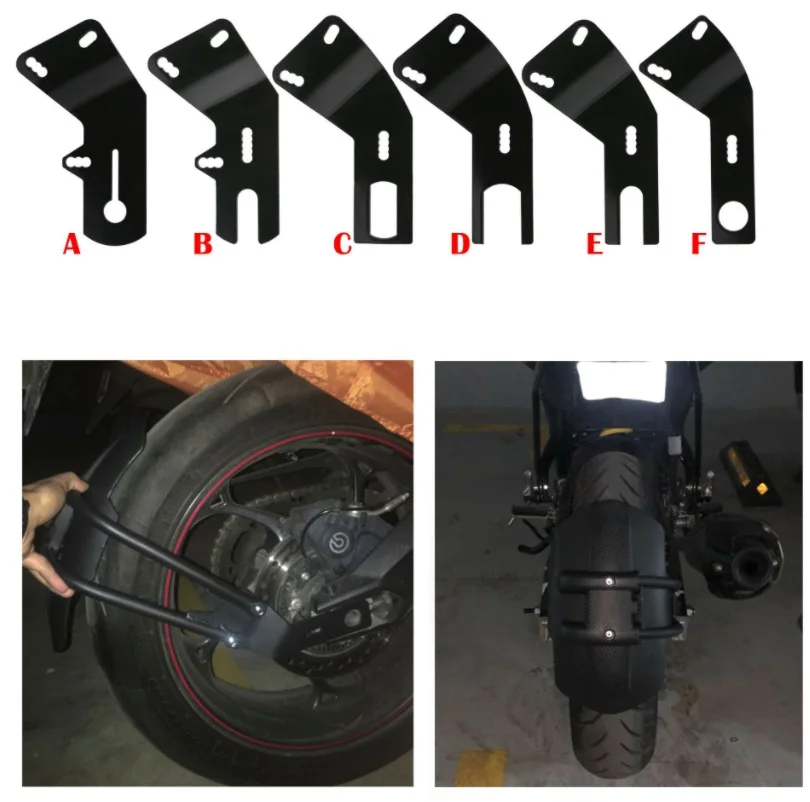 A B C D E F