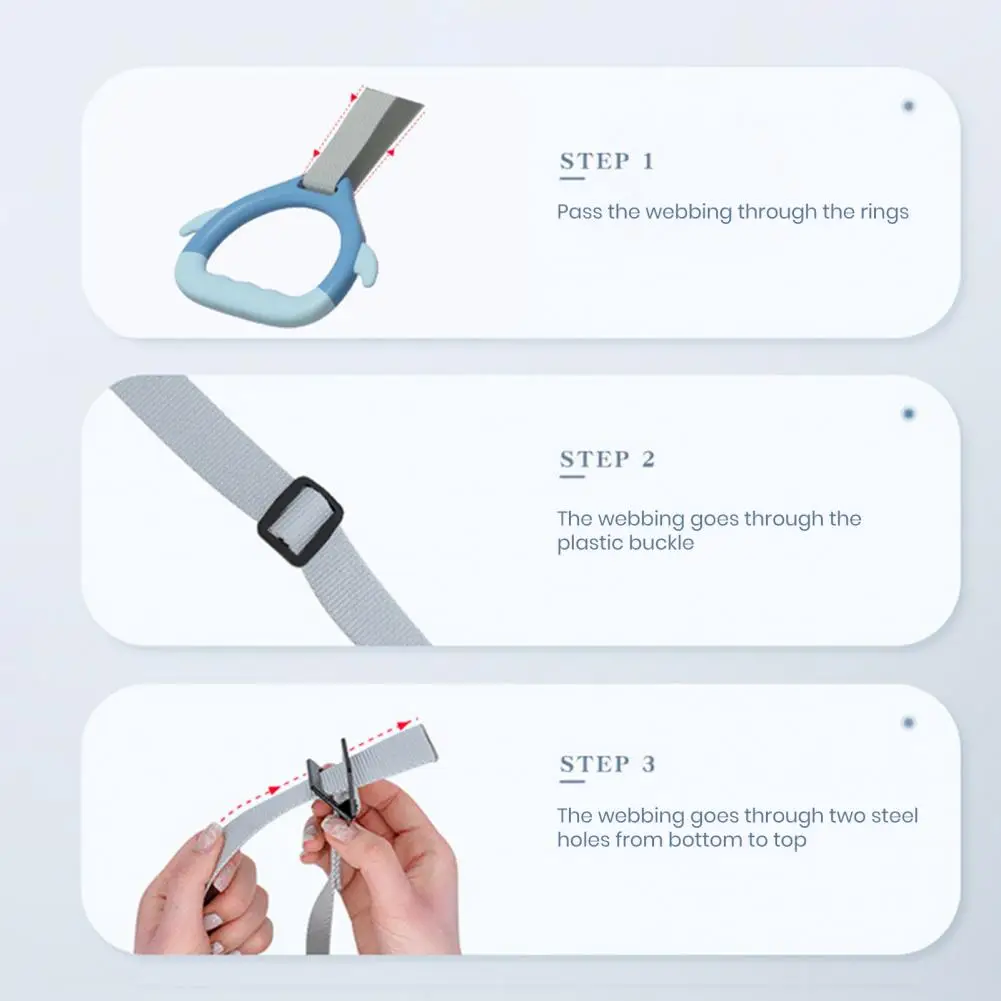 STEP 1

Pass the webbing through the rings

STEP 2

The webbing goes through the plastic buckle

STEP 3

The webbing goes through two steel holes from bottom to top