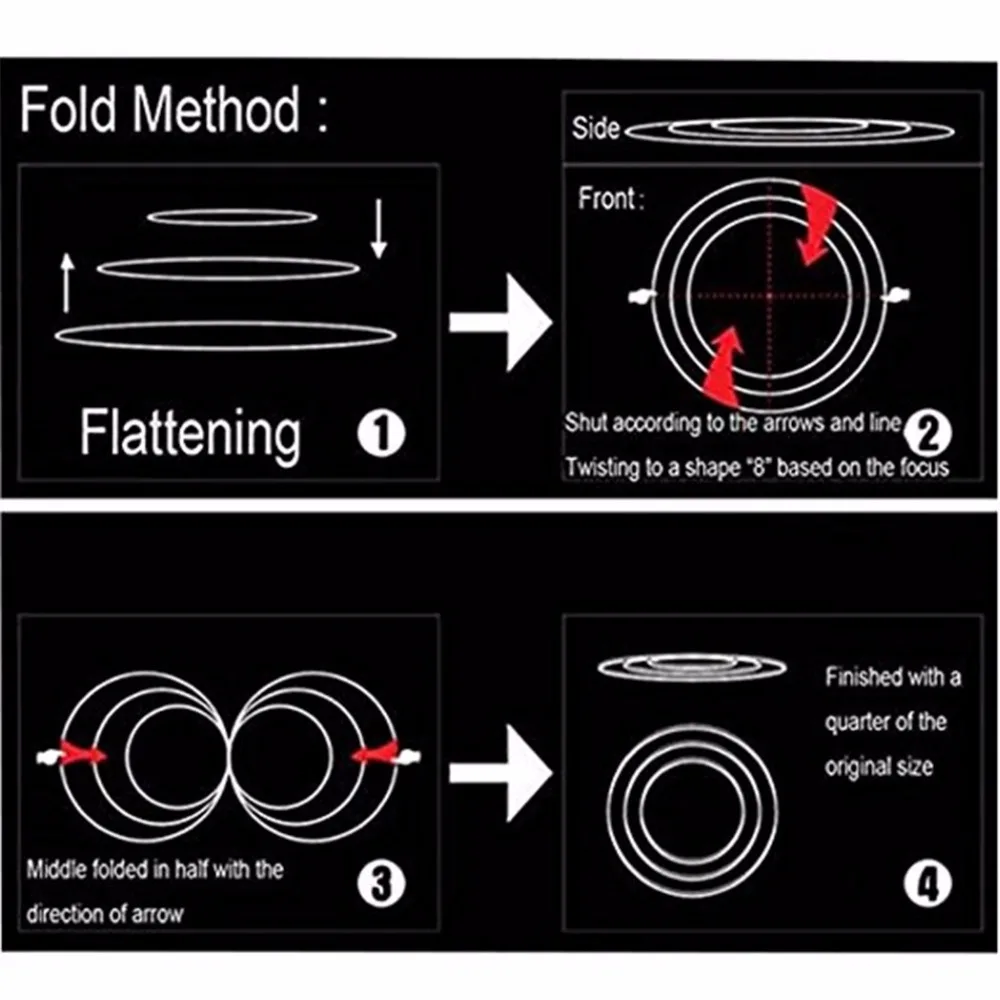 Fold Method :

Flattening ①

Side

Front :

Shut according to the arrows and line ②

Twisting to a shape "8" based on the focus

Middle folded in half with the direction of arrow ③

Finished with a quarter of the original size

④