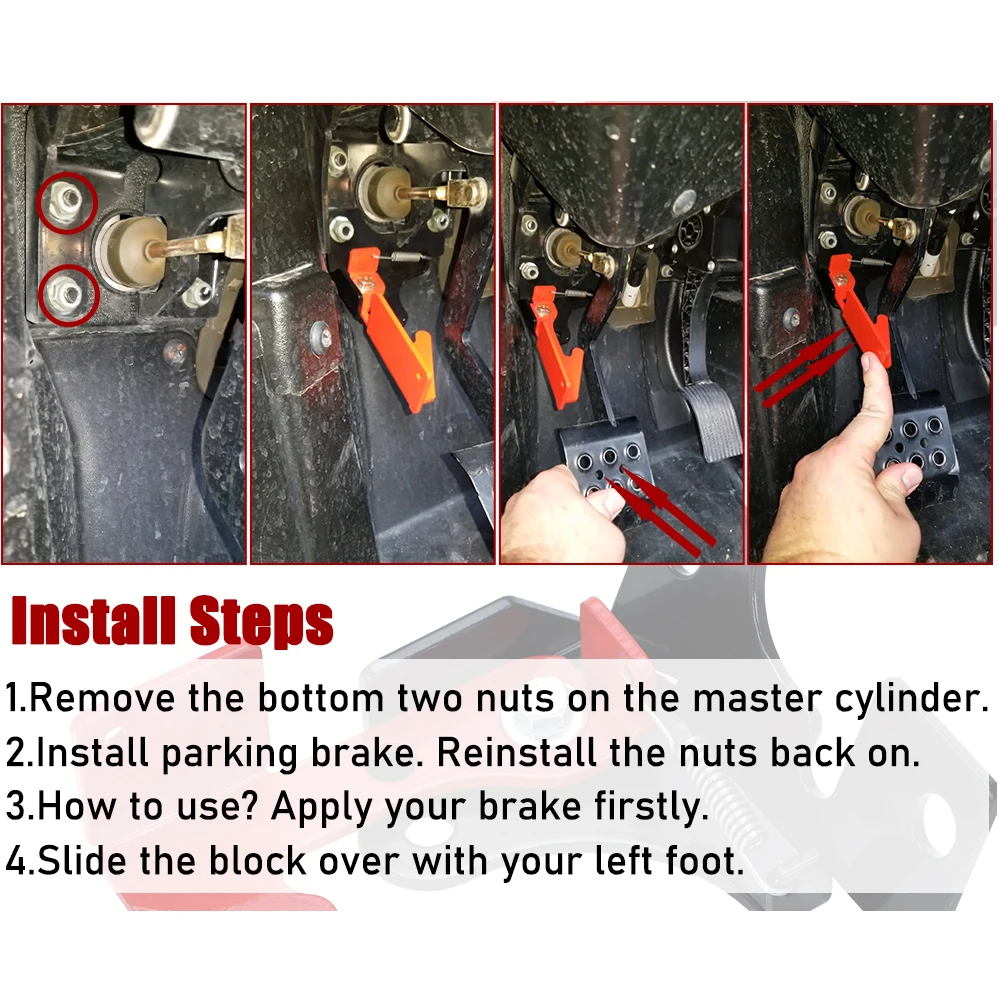 Install Steps

1.Remove the bottom two nuts on the master cylinder.
2.Install parking brake. Reinstall the nuts back on.
3.How to use? Apply your brake firstly.
4.Slide the block over with your left foot.