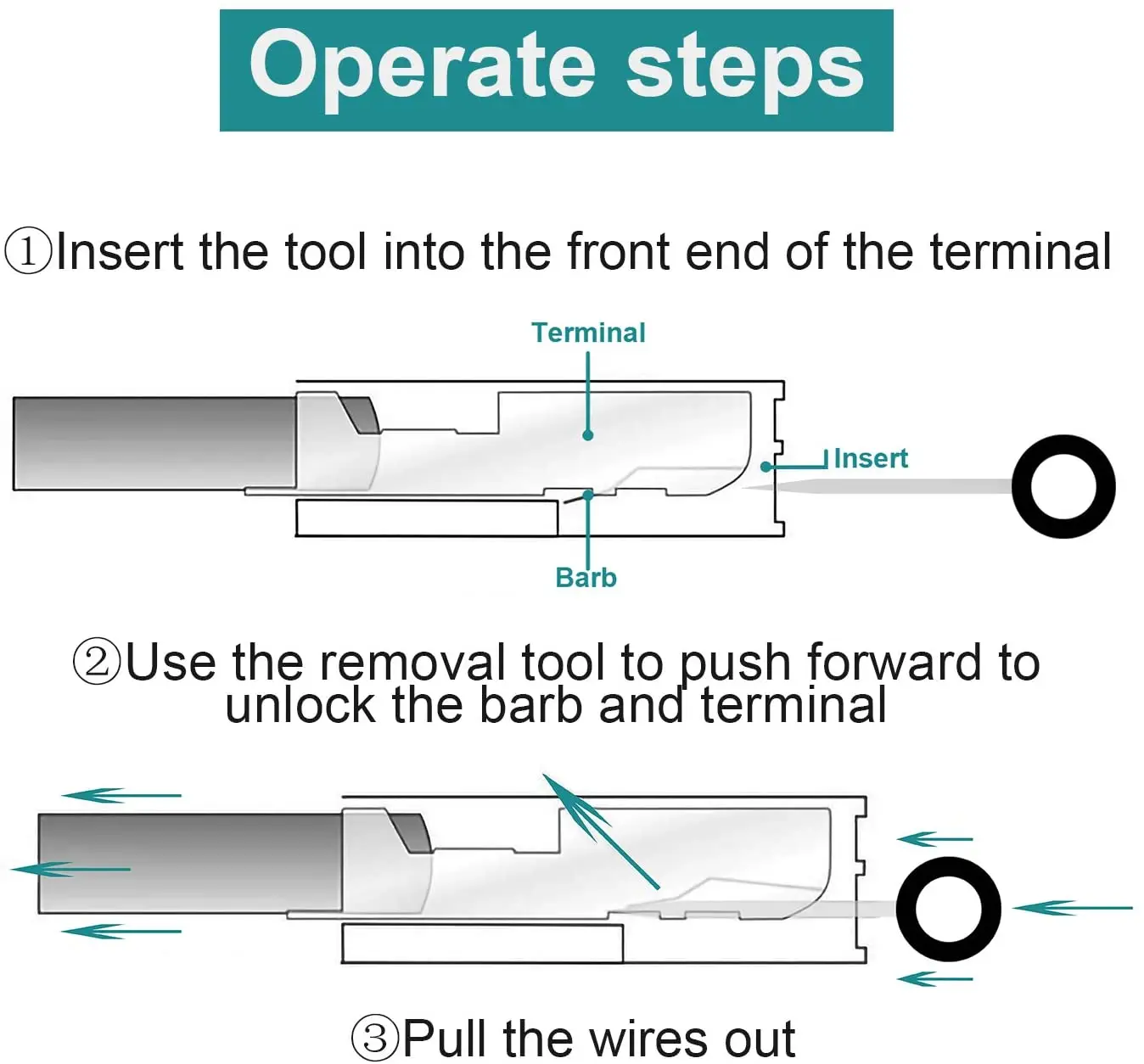 Operate steps

①Insert the tool into the front end of the terminal

Terminal

Insert

Barb

②Use the removal tool to push forward to unlock the barb and terminal

③Pull the wires out