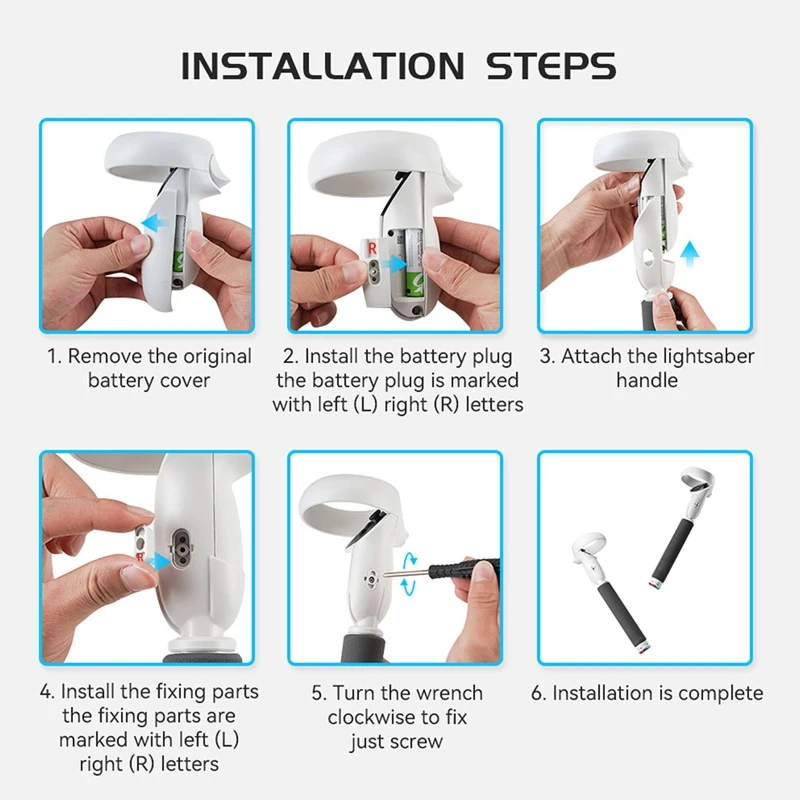 INSTALLATION STEPS

R

1. Remove the original battery cover

2. Install the battery plug the battery plug is marked with left (L) right (R) letters

3. Attach the lightsaber handle

R

4. Install the fixing parts the fixing parts are marked with left (L) right (R) letters

5. Turn the wrench clockwise to fix just screw

6. Installation is complete