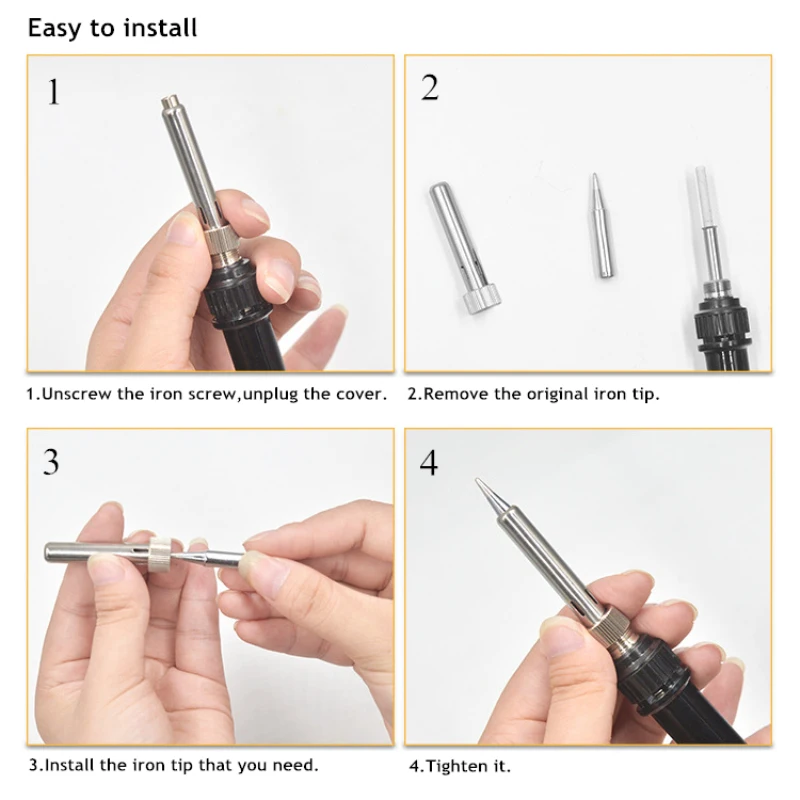 Easy to install

1

1.Unscrew the iron screw,unplug the cover.

2

2.Remove the original iron tip.

3

3.Install the iron tip that you need.

4

4.Tighten it.