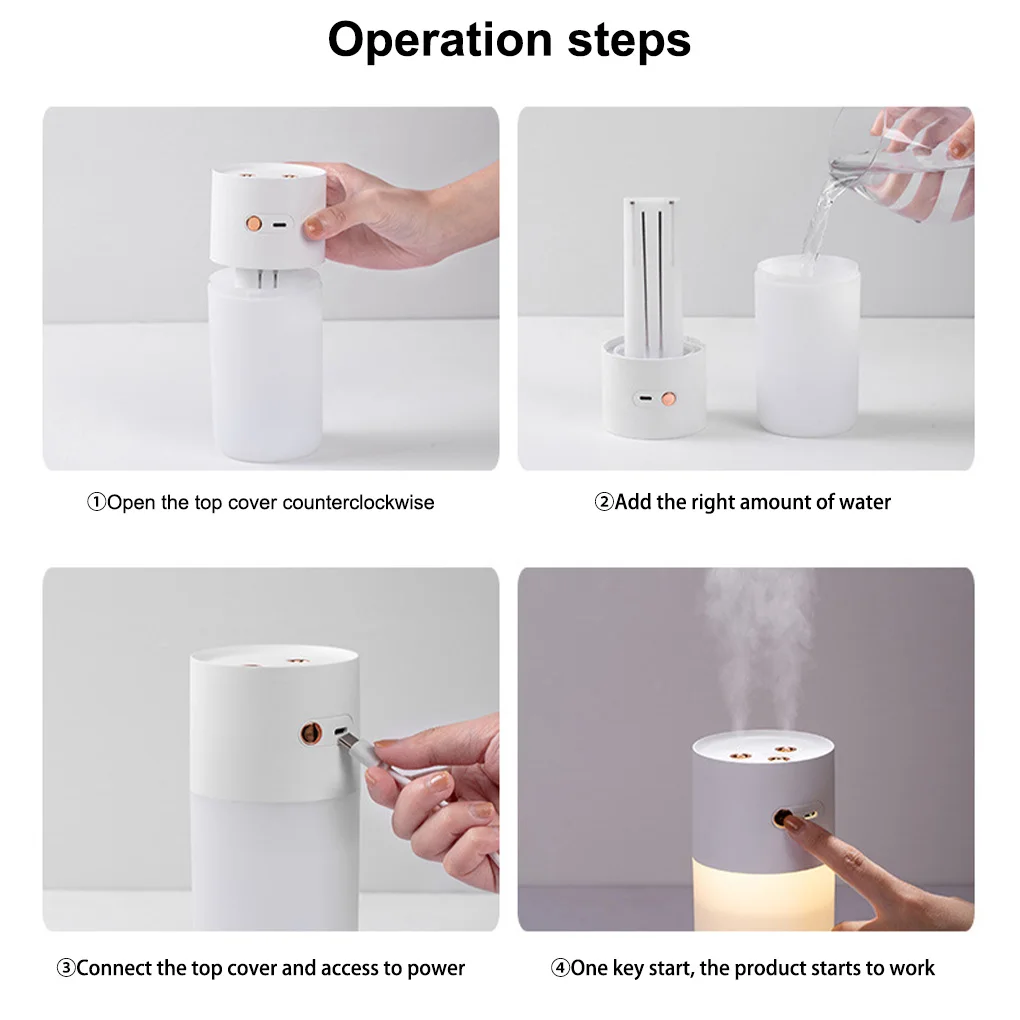 Operation steps

①Open the top cover counterclockwise

②Add the right amount of water

③Connect the top cover and access to power

④One key start, the product starts to work