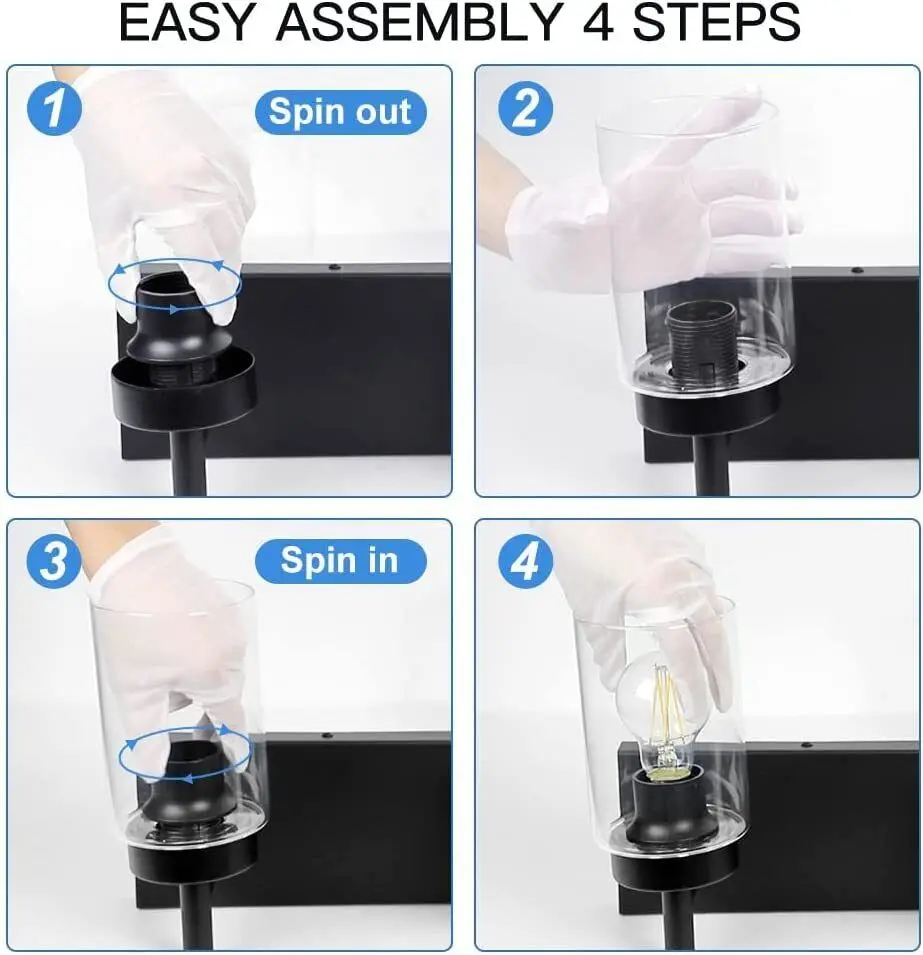 EASY ASSEMBLY 4 STEPS

1

Spin out

2

3

Spin in

4