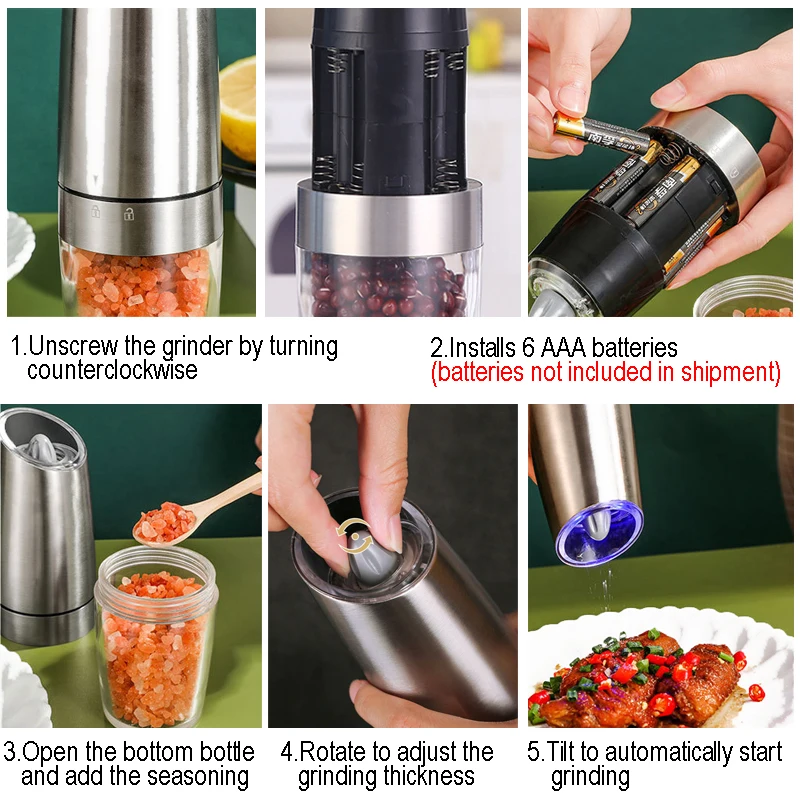 1.Unscrew the grinder by turning counterclockwise

2.Installs 6 AAA batteries
(batteries not included in shipment)

3.Open the bottom bottle and add the seasoning

4.Rotate to adjust the grinding thickness

5.Tilt to automatically start grinding