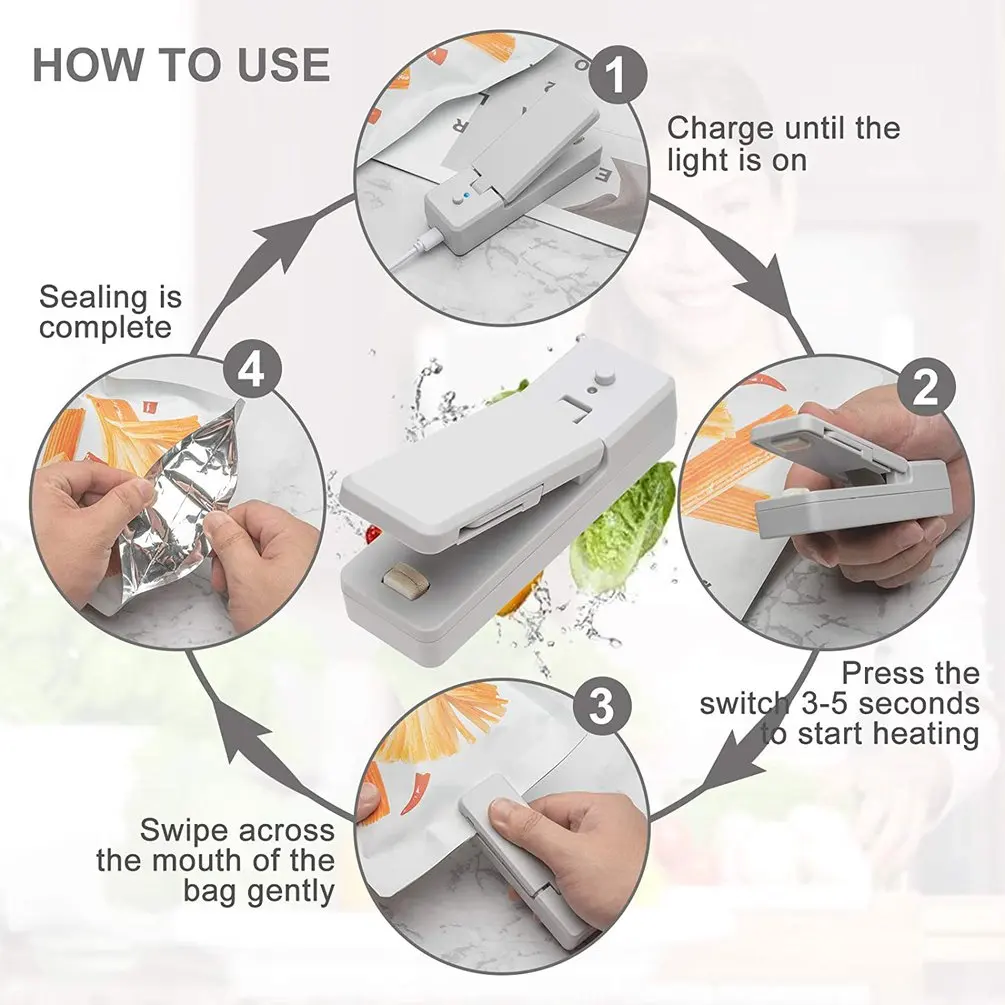 HOW TO USE

1

Charge until the light is on

2

Press the switch 3-5 seconds to start heating

3

Swipe across the mouth of the bag gently

4

Sealing is complete