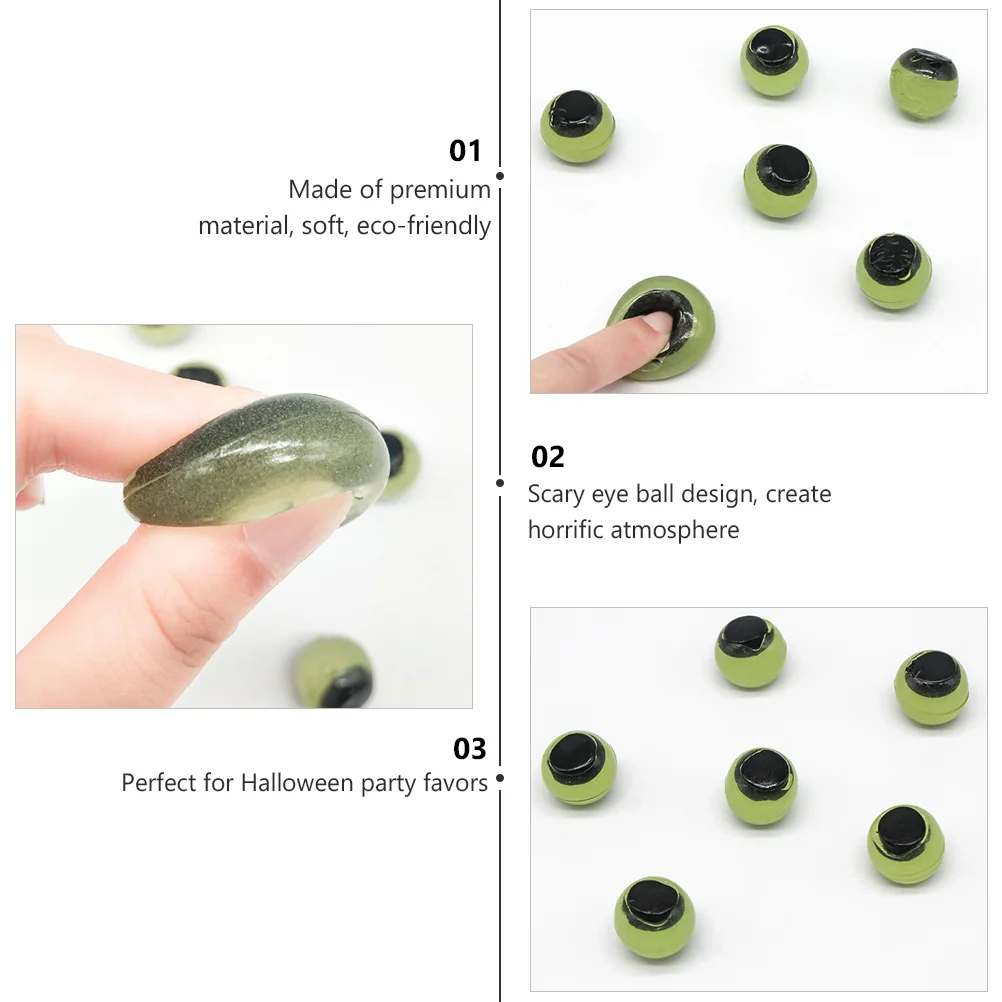 01
Made of premium material, soft, eco-friendly

02
Scary eye ball design, create horrific atmosphere

03
Perfect for Halloween party favors