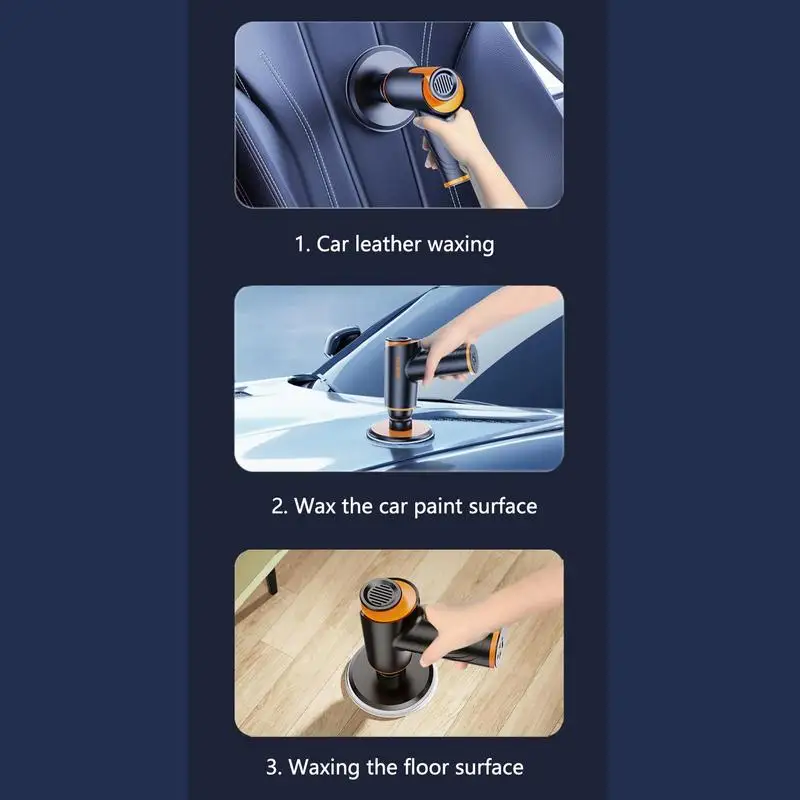 1. Car leather waxing

2. Wax the car paint surface

3. Waxing the floor surface