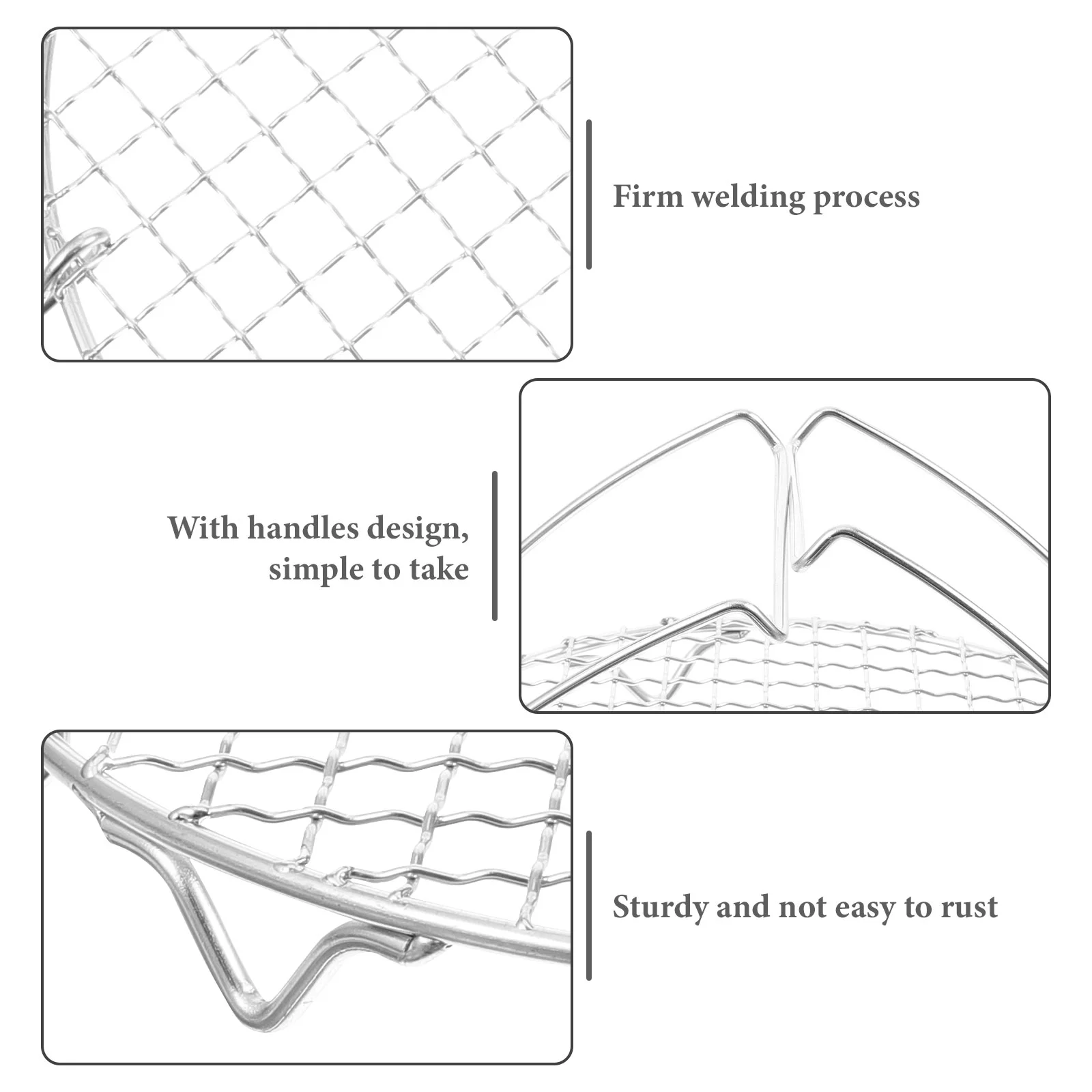 Firm welding process

With handles design,
simple to take

Sturdy and not easy to rust