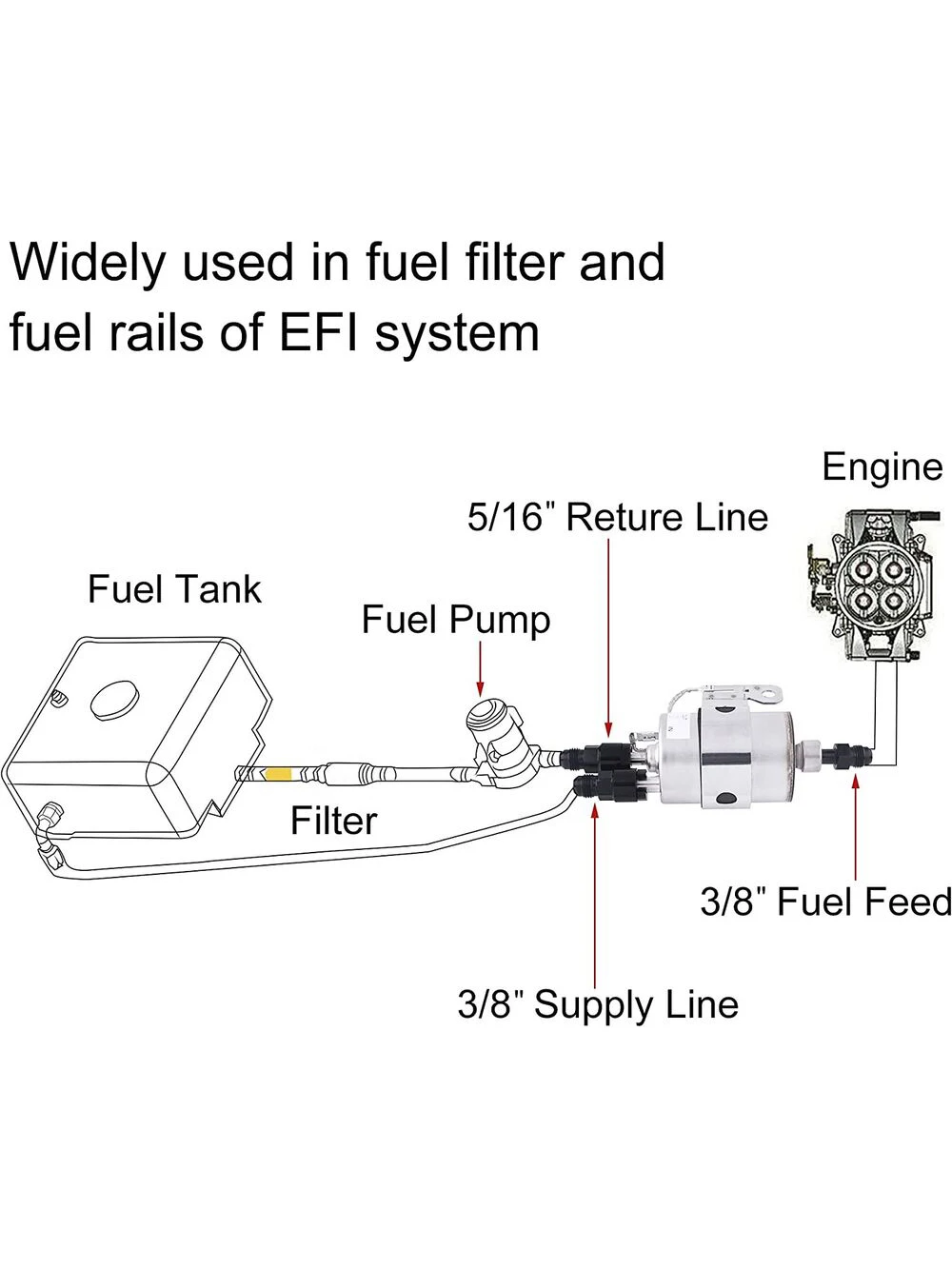 Widely used in fuel filter and fuel rails of EFI system

Engine

5/16" Reture Line

Fuel Tank

Fuel Pump

Filter

3/8" Fuel Feed

3/8" Supply Line