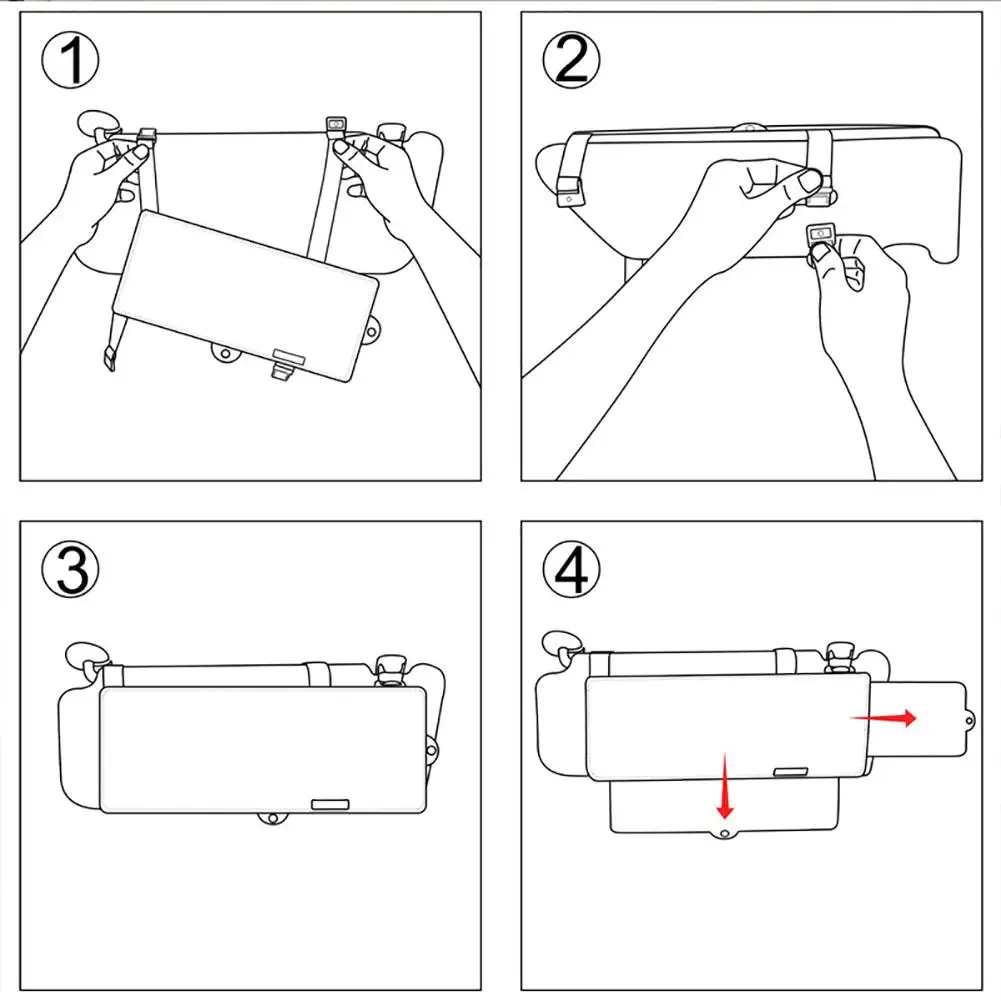 ①

②

③

④