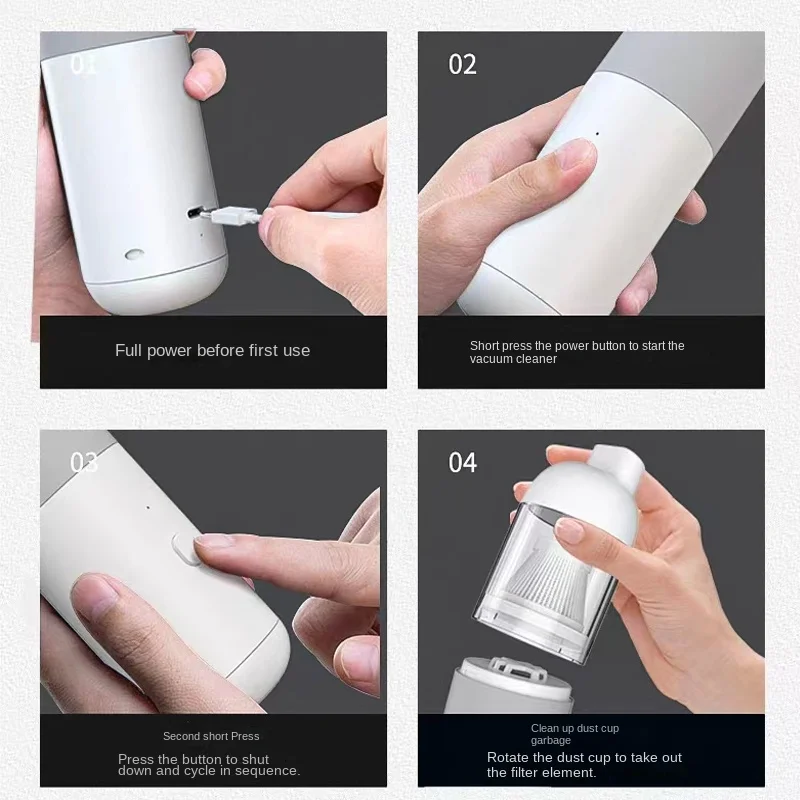 01

Full power before first use

02

Short press the power button to start the vacuum cleaner

03

Second short Press

Press the button to shut down and cycle in sequence.

04

Clean up dust cup garbage

Rotate the dust cup to take out the filter element.