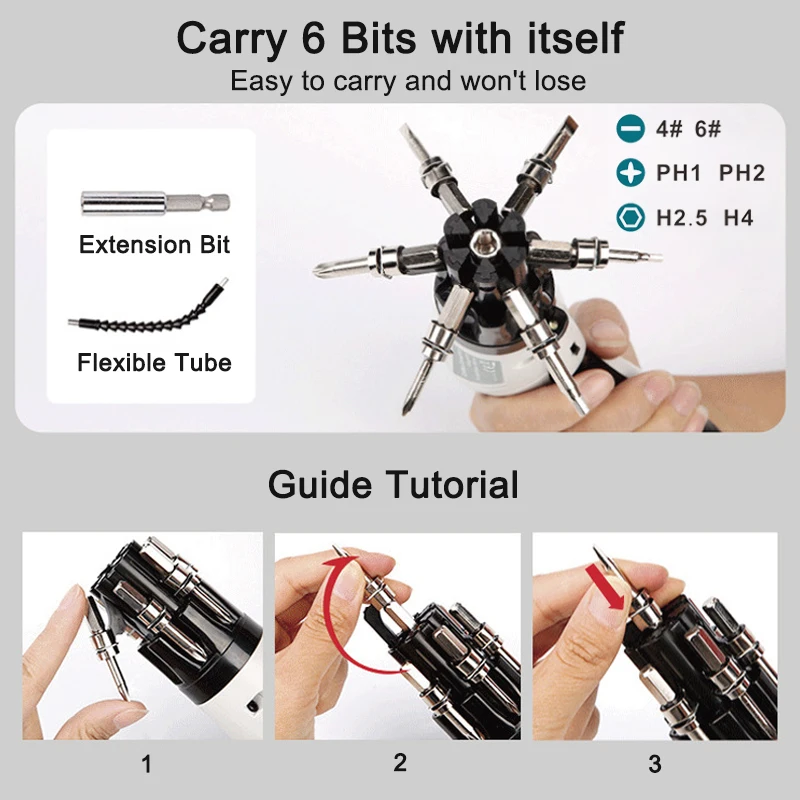 Carry 6 Bits with itself
Easy to carry and won't lose

Extension Bit

Flexible Tube

4# 6#
PH1 PH2
H2.5 H4

Guide Tutorial

1

2

3