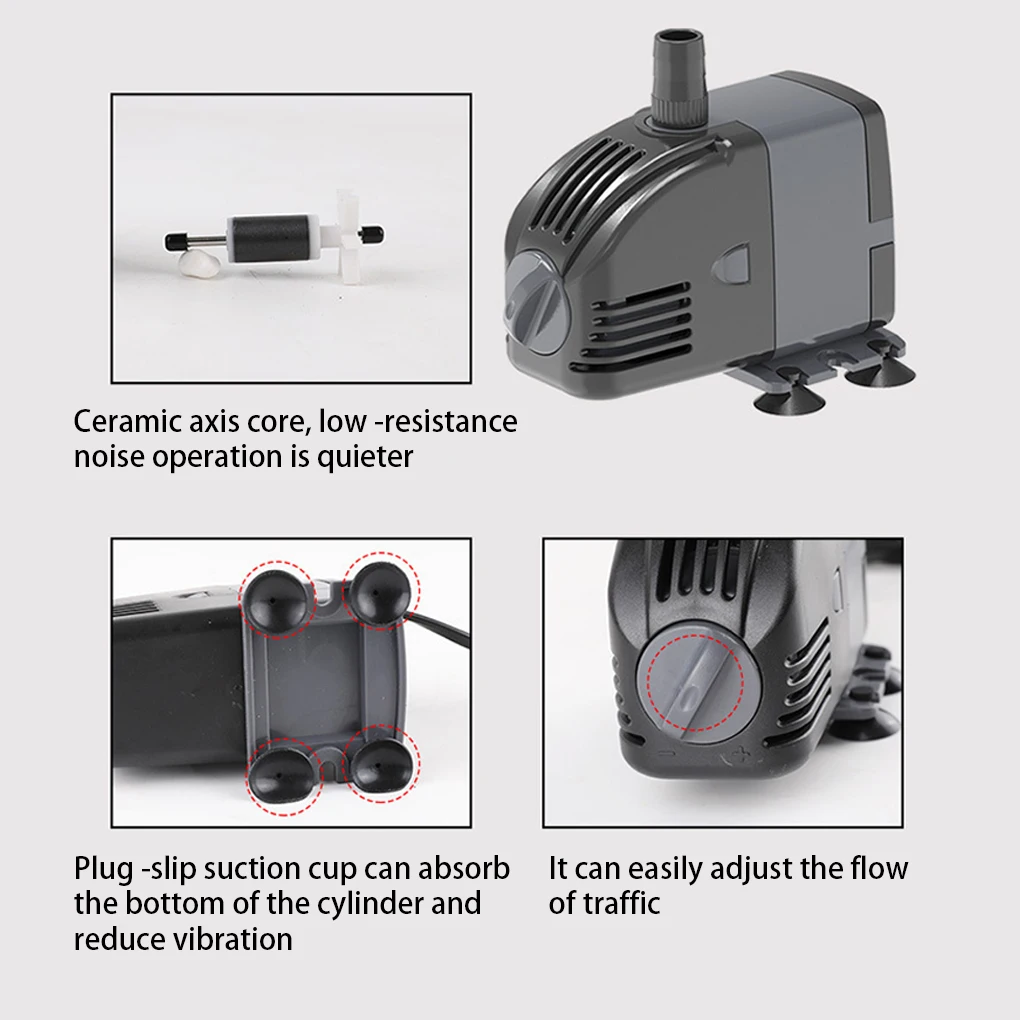 Ceramic axis core, low -resistance noise operation is quieter

Plug -slip suction cup can absorb the bottom of the cylinder and reduce vibration

It can easily adjust the flow of traffic