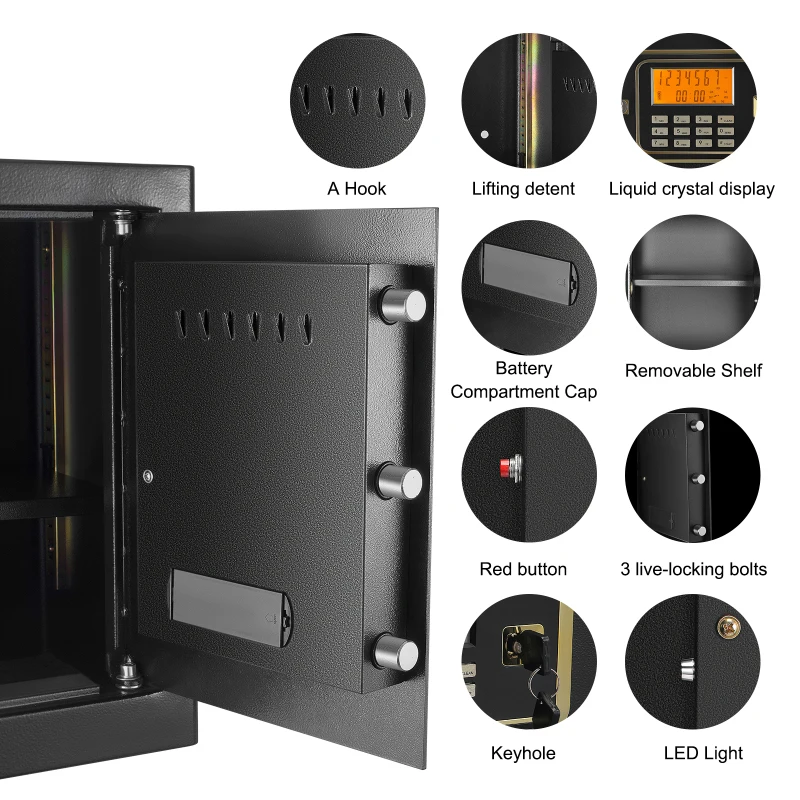 1234567
00 00

A Hook

Lifting detent

Liquid crystal display

Battery Compartment Cap

Removable Shelf

Red button

3 live-locking bolts

Keyhole

LED Light