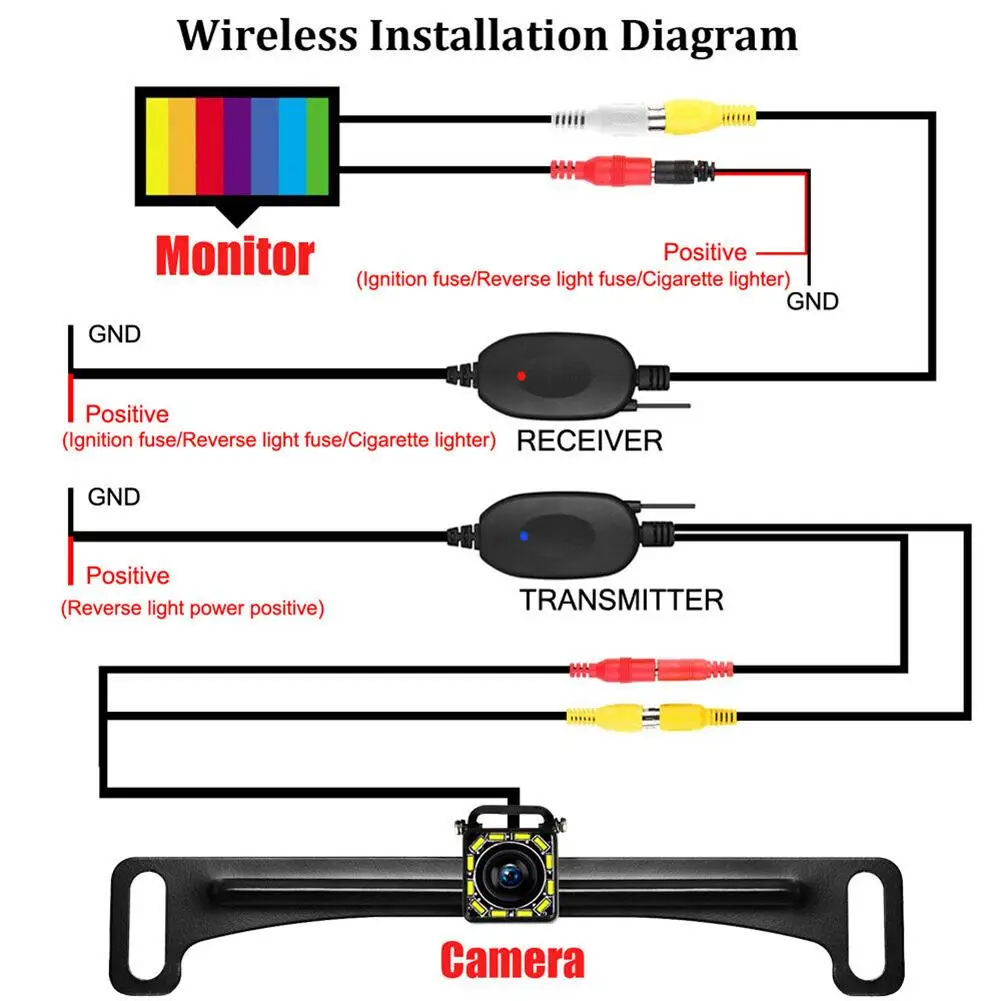 Wireless Installation Diagram

Monitor

Positive
(Ignition fuse/Reverse light fuse/Cigarette lighter)
GND

GND
Positive
(Ignition fuse/Reverse light fuse/Cigarette lighter)
RECEIVER

GND
Positive
(Reverse light power positive)
TRANSMITTER

Camera