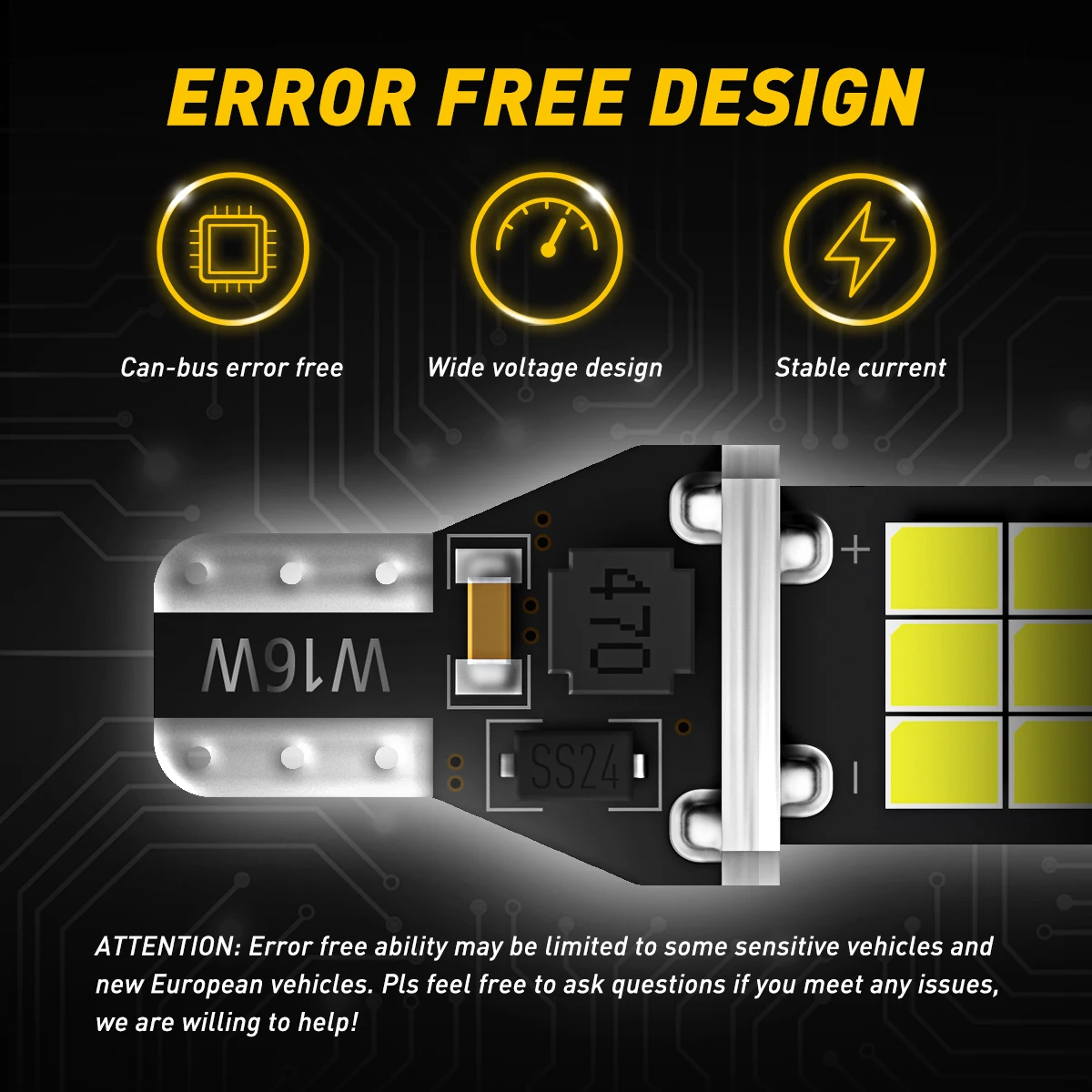 ERROR FREE DESIGN

Can-bus error free

Wide voltage design

Stable current

W16W

470

SS24

+

-

ATTENTION: Error free ability may be limited to some sensitive vehicles and new European vehicles. Pls feel free to ask questions if you meet any issues, we are willing to help!