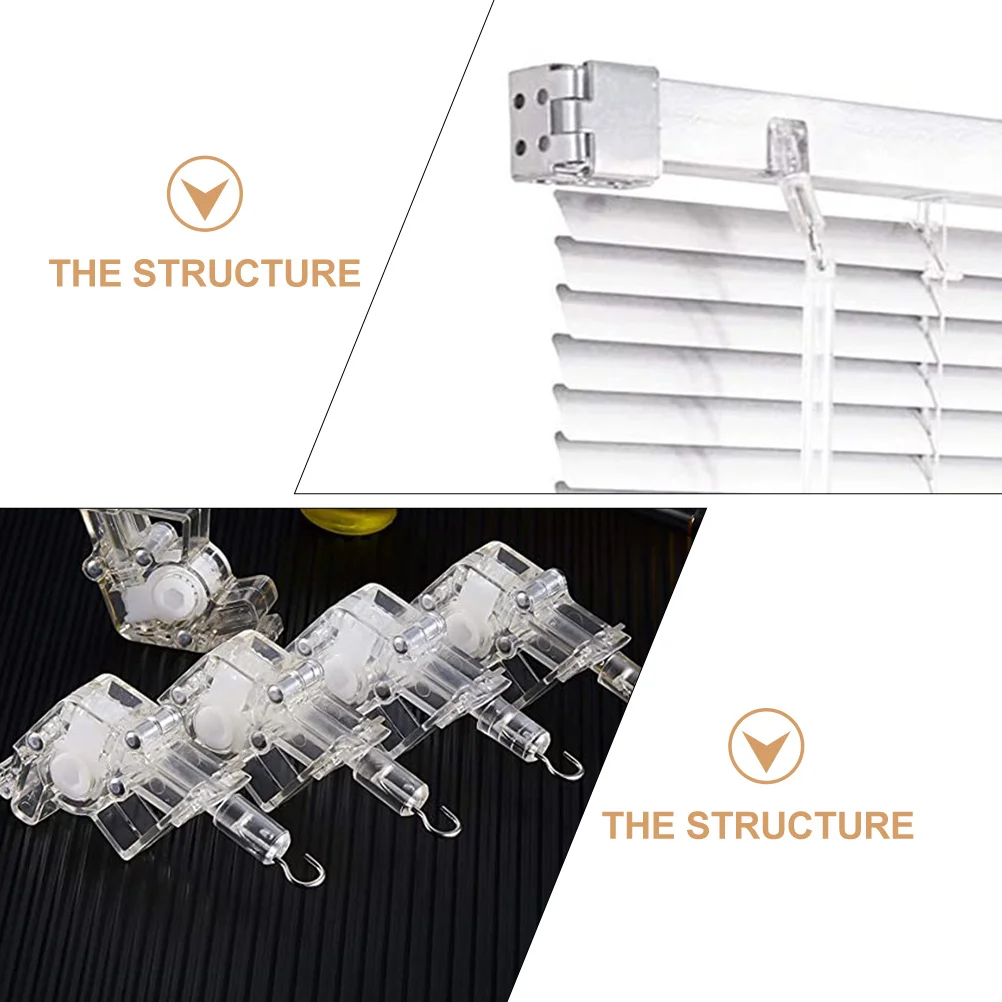 THE STRUCTURE

THE STRUCTURE