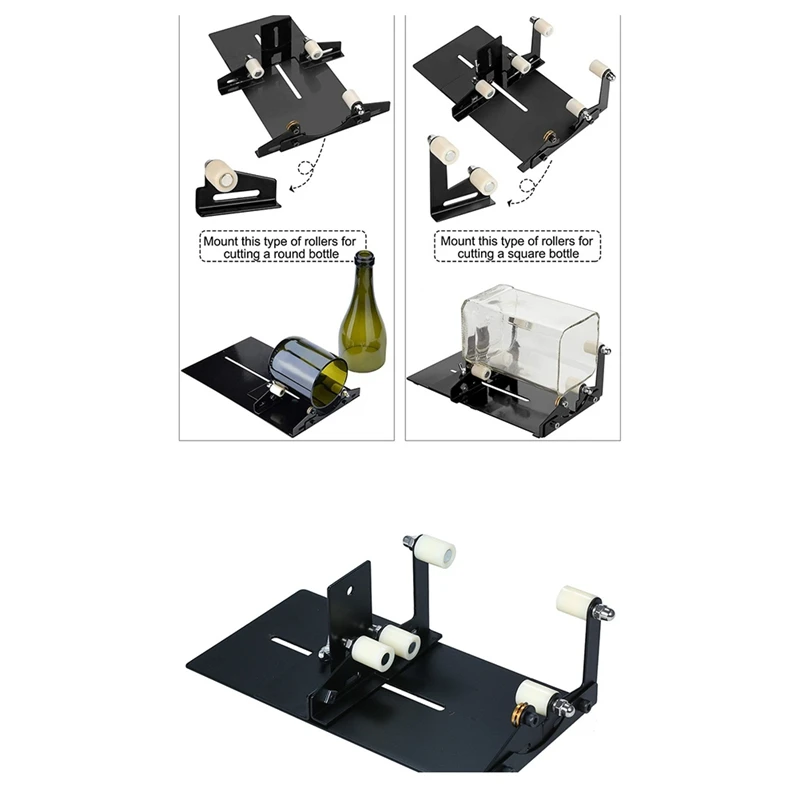 Mount this type of rollers for cutting a round bottle

Mount this type of rollers for cutting a square bottle