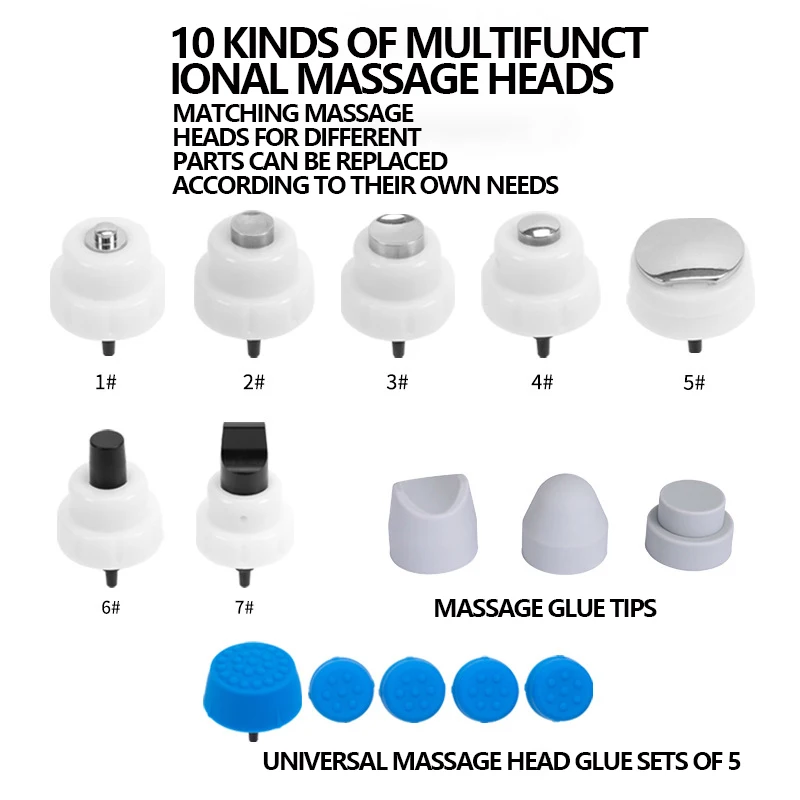 10 KINDS OF MULTIFUNCT IONAL MASSAGE HEADS

MATCHING MASSAGE HEADS FOR DIFFERENT PARTS CAN BE REPLACED ACCORDING TO THEIR OWN NEEDS

1#

2#

3#

4#

5#

6#

7#

MASSAGE GLUE TIPS

UNIVERSAL MASSAGE HEAD GLUE SETS OF 5