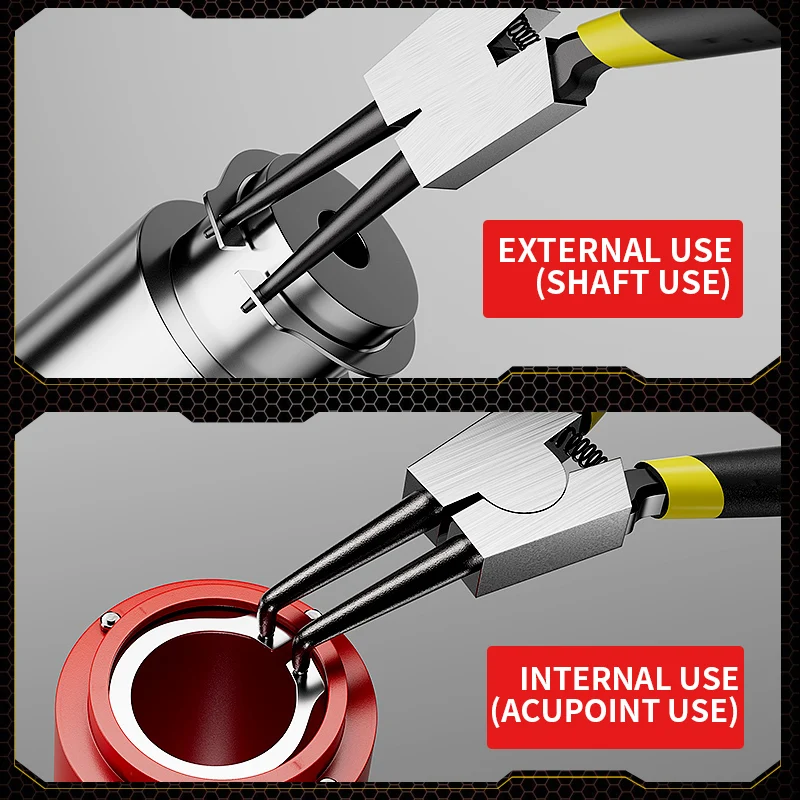 EXTERNAL USE
(SHAFT USE)

INTERNAL USE
(ACUPOINT USE)