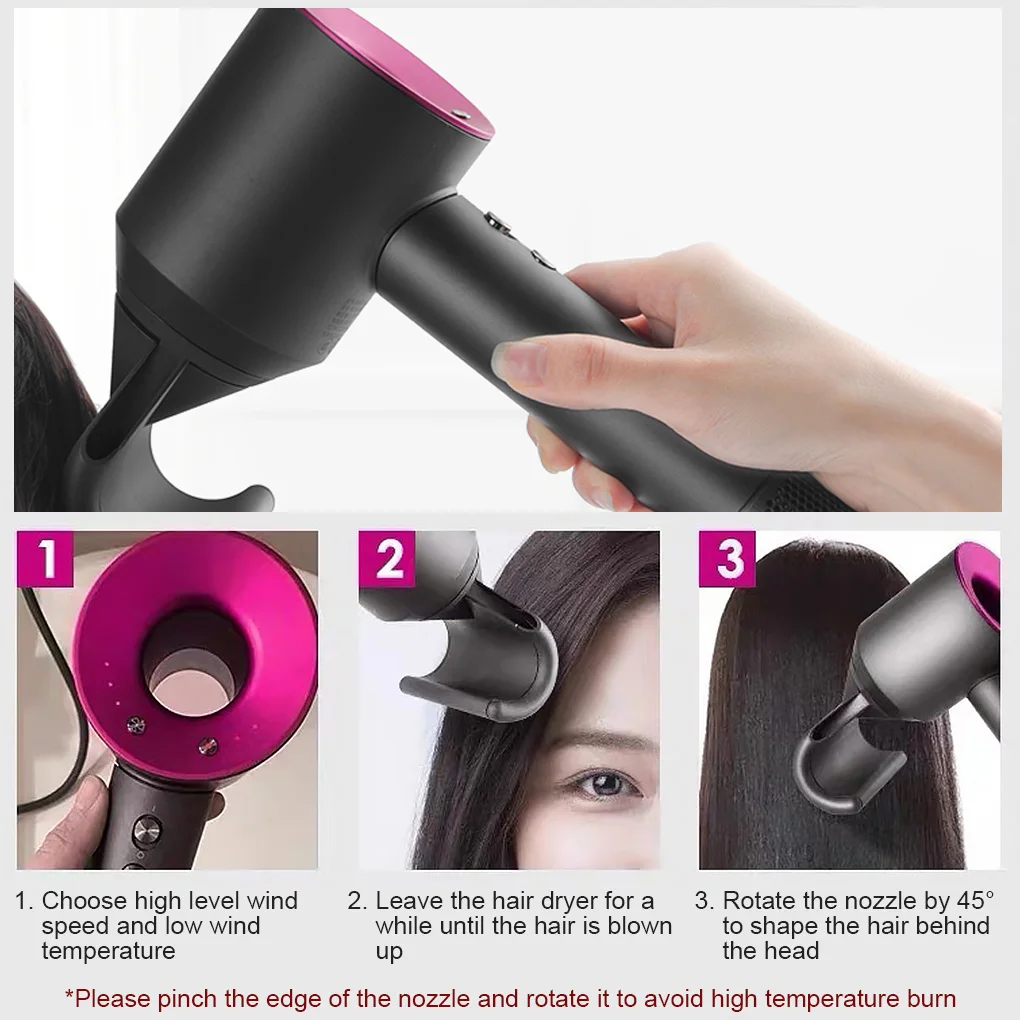 1

2

3

1. Choose high level wind speed and low wind temperature

2. Leave the hair dryer for a while until the hair is blown up

3. Rotate the nozzle by 45° to shape the hair behind the head

*Please pinch the edge of the nozzle and rotate it to avoid high temperature burn