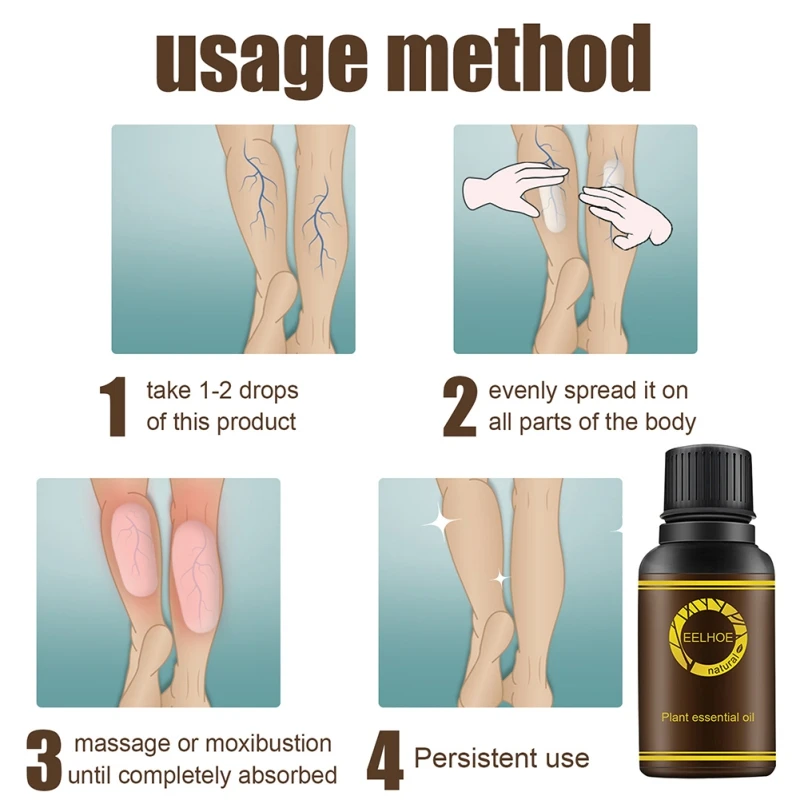 usage method

1 take 1-2 drops of this product

2 evenly spread it on all parts of the body

3 massage or moxibustion until completely absorbed

4 Persistent use

EELHOE
natural
Plant essential oil